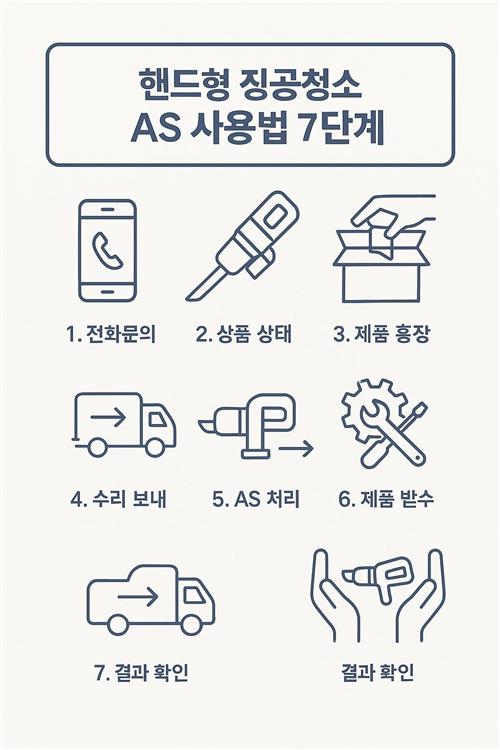 핸드형 징공청소
AS 사용법 7단계

1. 전화문의

2. 상품 상태

3. 제품 흥장

4. 수리 보내

5. AS 처리

6. 제품 받수

7. 결과 확인

결과 확인