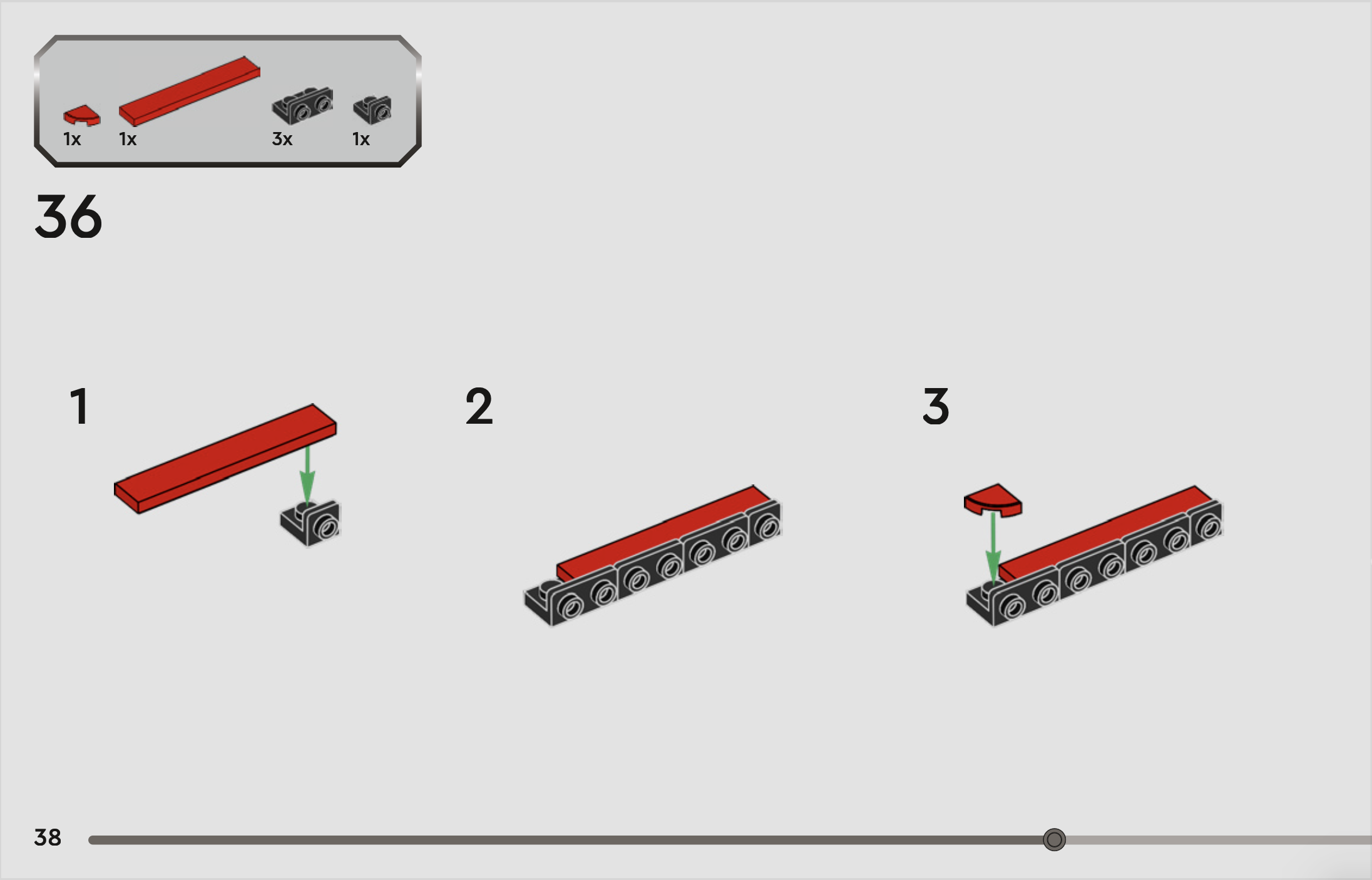 1x 1x 3x 1x

36

1

2

3

38