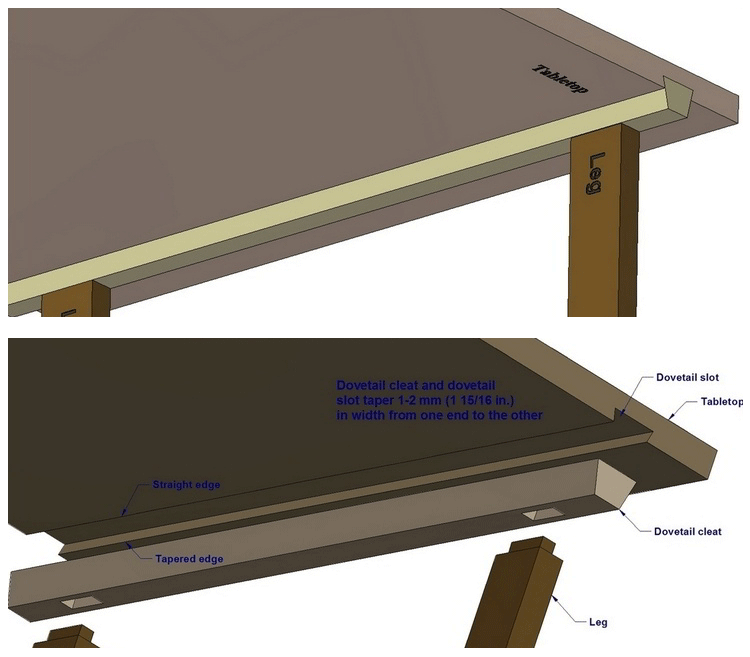 Tabletop

Leg

Dovetail cleat and dovetail slot taper 1-2 mm (1 15/16 in.) in width from one end to the other

Dovetail slot

Tabletop

Straight edge

Tapered edge

Dovetail cleat

Leg