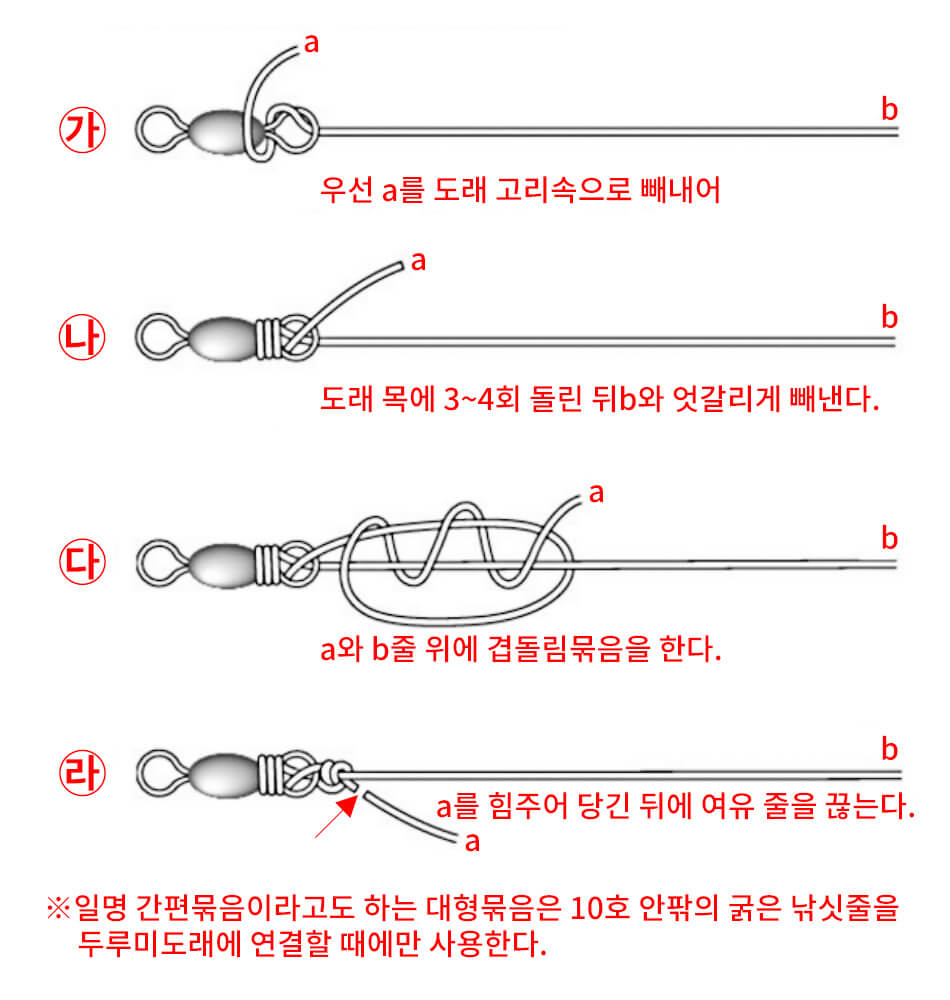 가 a b
우선 a를 도래 고리속으로 빼내어

나 a b
도래 목에 3~4회 돌린 뒤b와 엇갈리게 빼낸다.

다 a b
a와 b줄 위에 겹돌림묶음을 한다.

라 b
a를 힘주어 당긴 뒤에 여유 줄을 끊는다.
a

※일명 간편묶음이라고도 하는 대형묶음은 10호 안팎의 굵은 낚싯줄을 두루미도래에 연결할 때에만 사용한다.