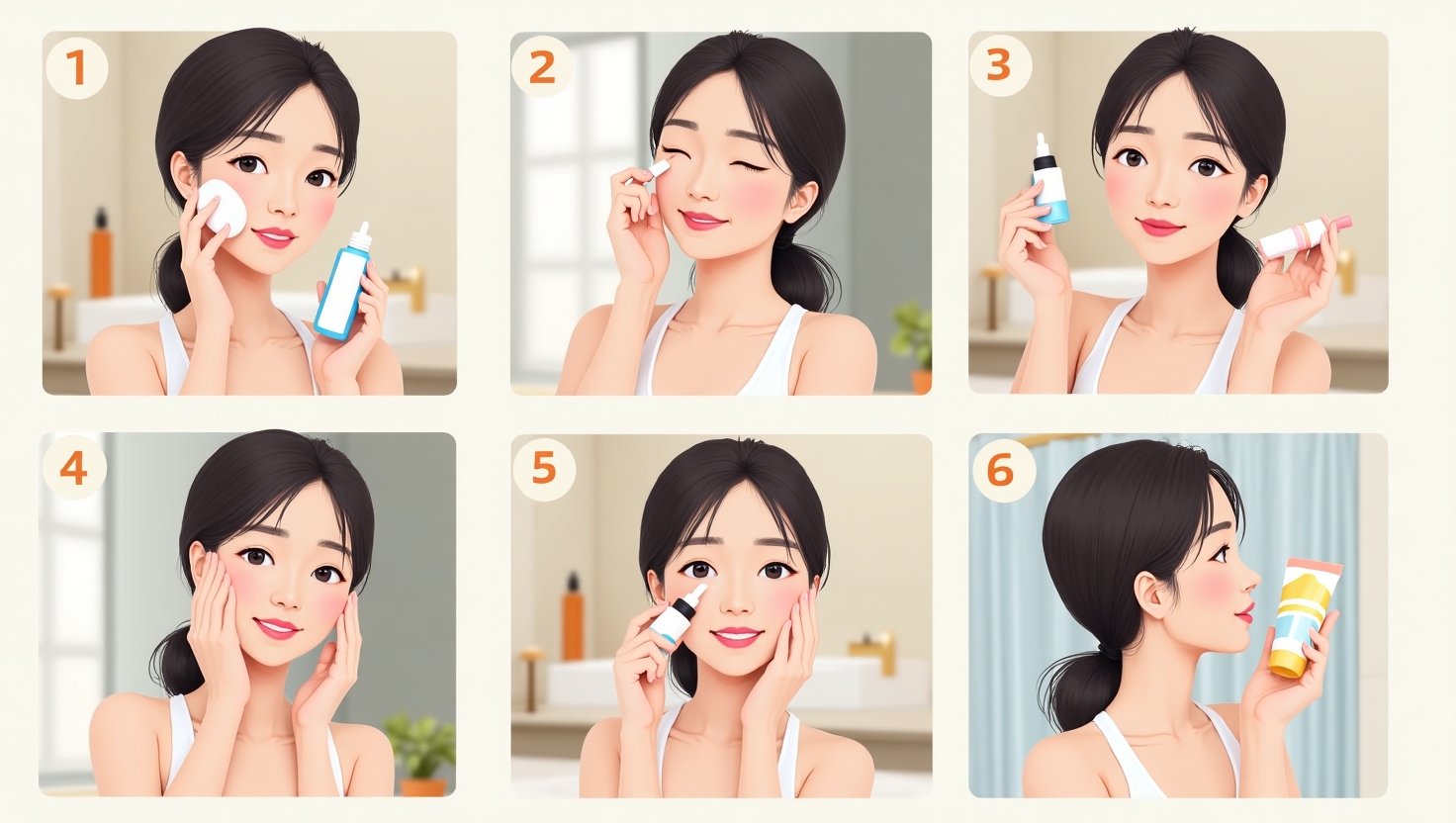 1

2

3

4

5

6