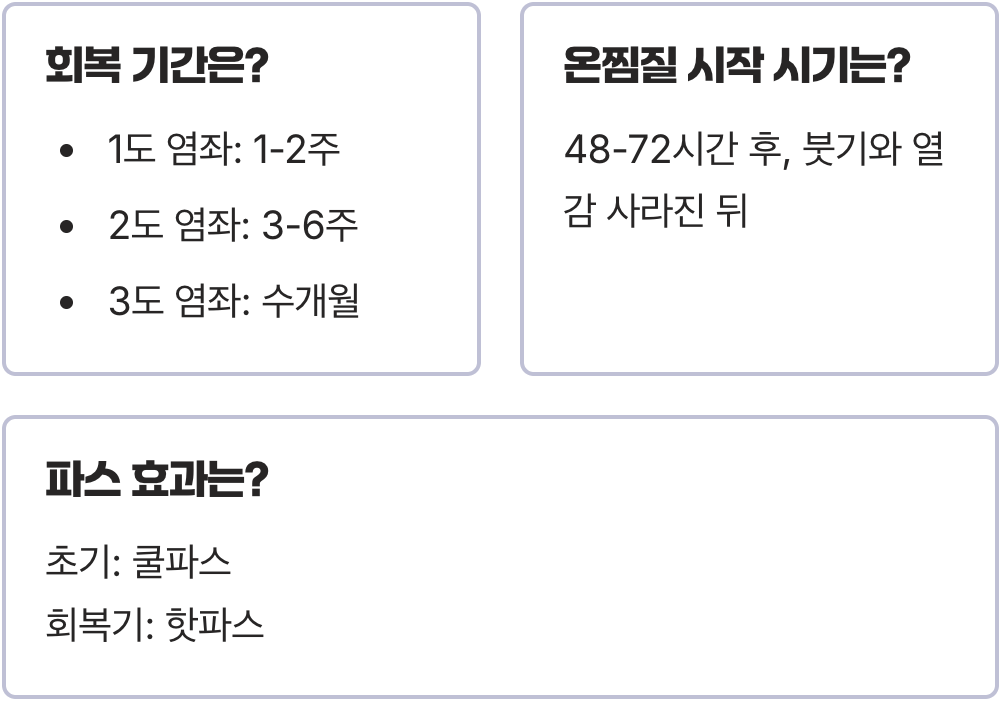 회복 기간은?

• 1도 염좌: 1-2주
• 2도 염좌: 3-6주
• 3도 염좌: 수개월

온찜질 시작 시기는?

48-72시간 후, 붓기와 열감 사라진 뒤

파스 효과는?

초기: 쿨파스
회복기: 핫파스