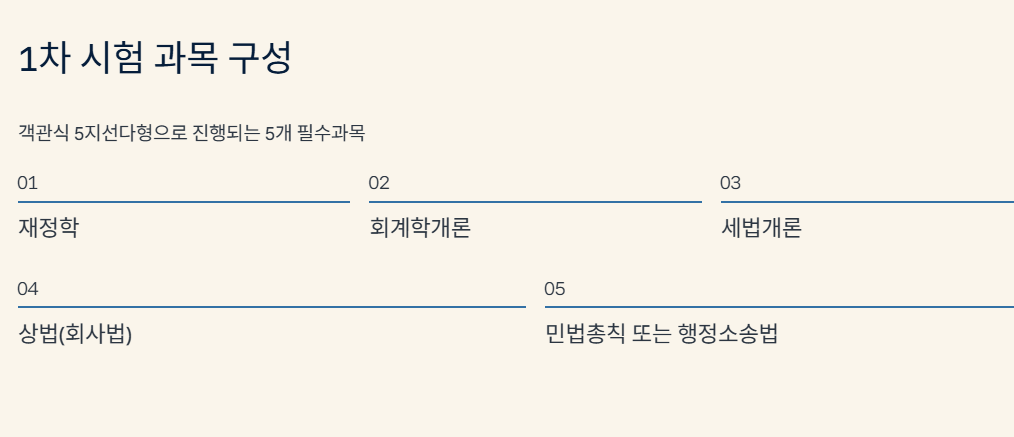 1차 시험 과목 구성

객관식 5지선다형으로 진행되는 5개 필수과목

01

재정학

02

회계학개론

03

세법개론

04

상법(회사법)

05

민법총칙 또는 행정소송법