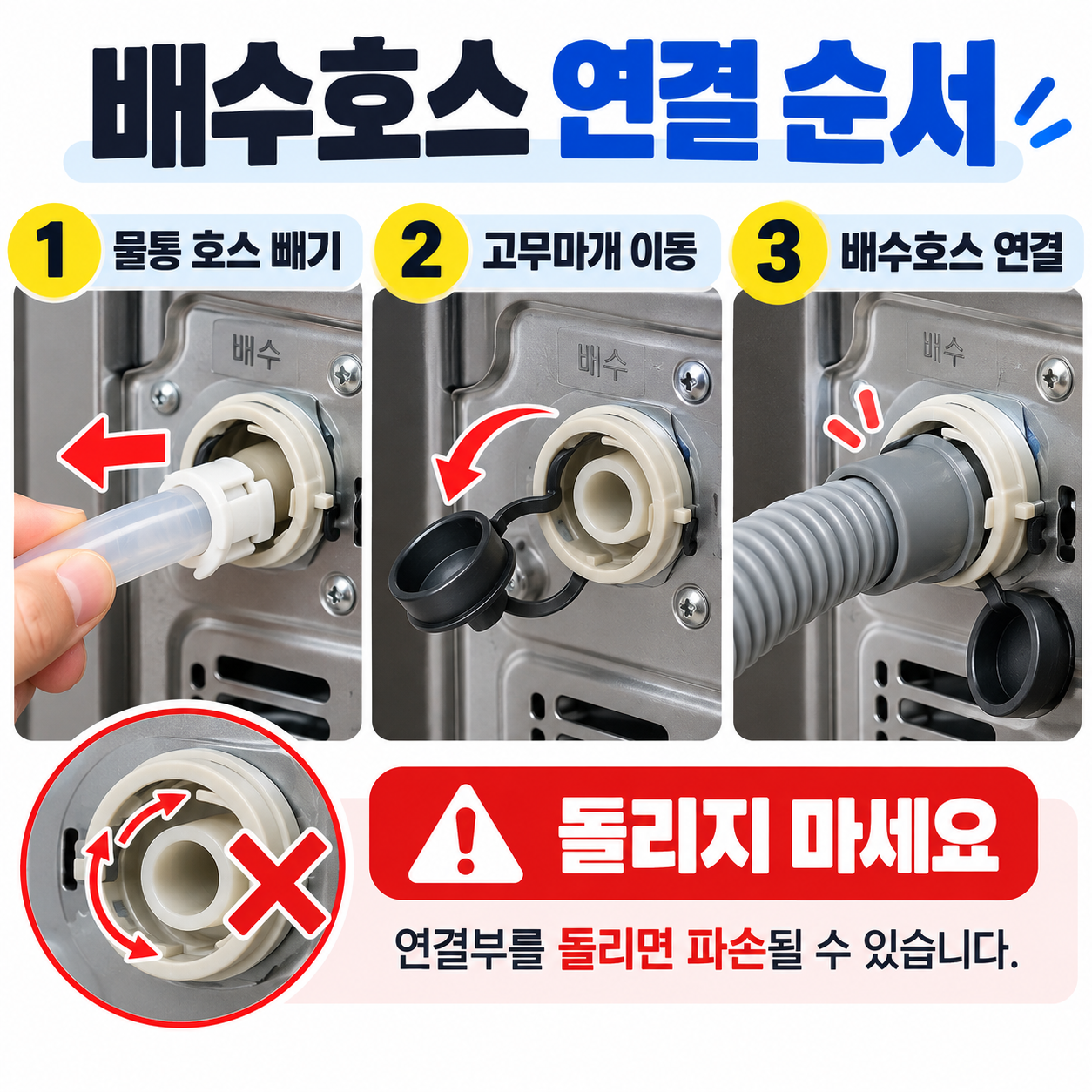 배수호스 연결 순서

1 물통 호스 빼기

배수

2 고무마개 이동

배수

3 배수호스 연결

배수

돌리지 마세요

연결부를 돌리면 파손될 수 있습니다.