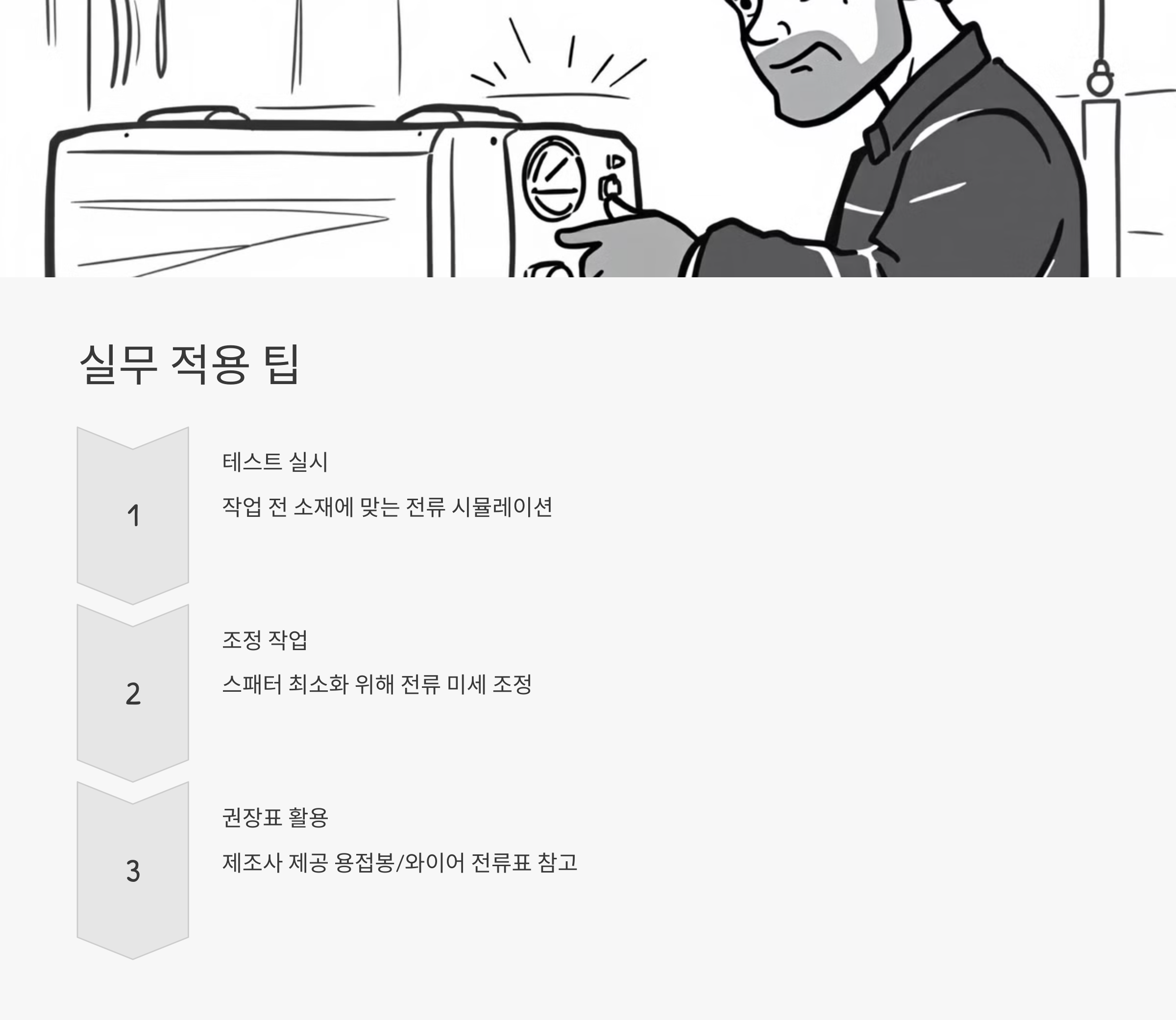 실무 적용 팁

1

테스트 실시

작업 전 소재에 맞는 전류 시뮬레이션

2

조정 작업

스패터 최소화 위해 전류 미세 조정

3

권장표 활용

제조사 제공 용접봉/와이어 전류표 참고