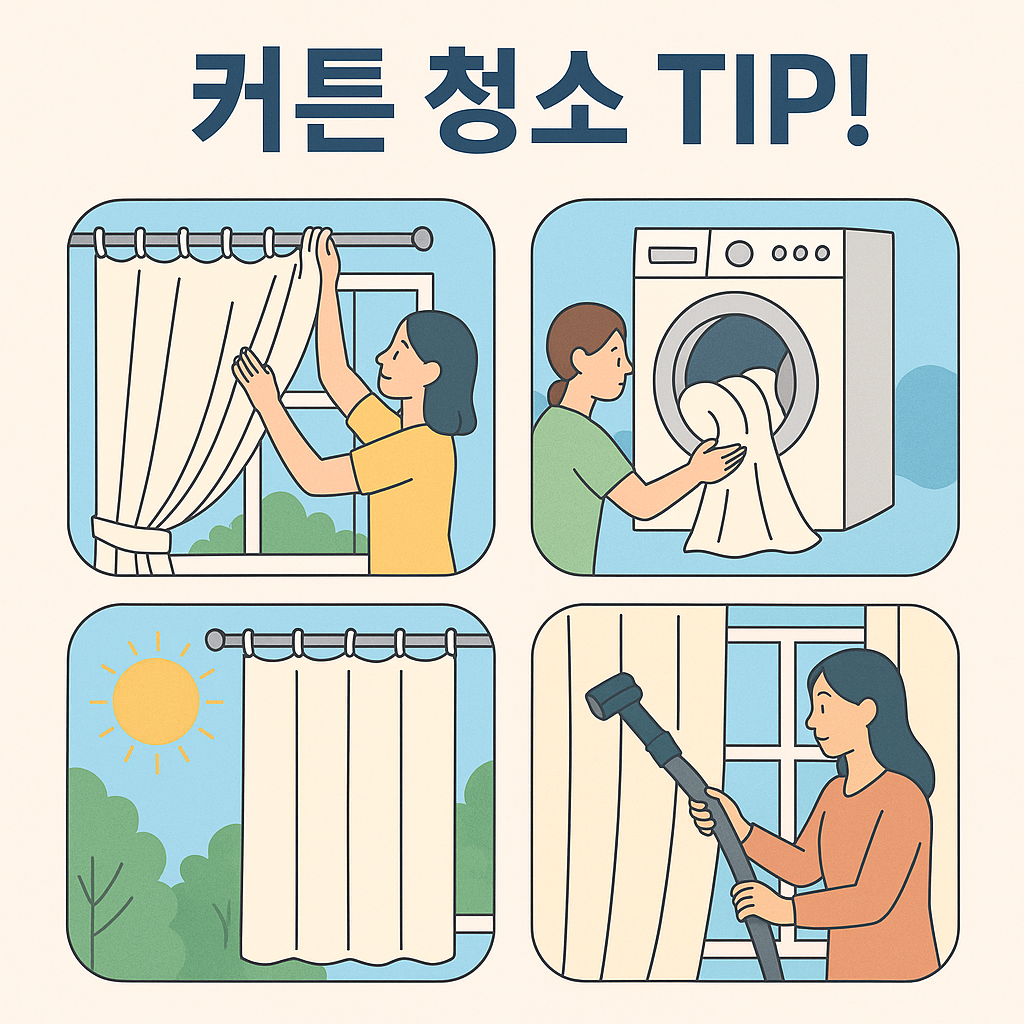 커튼 청소 TIP!