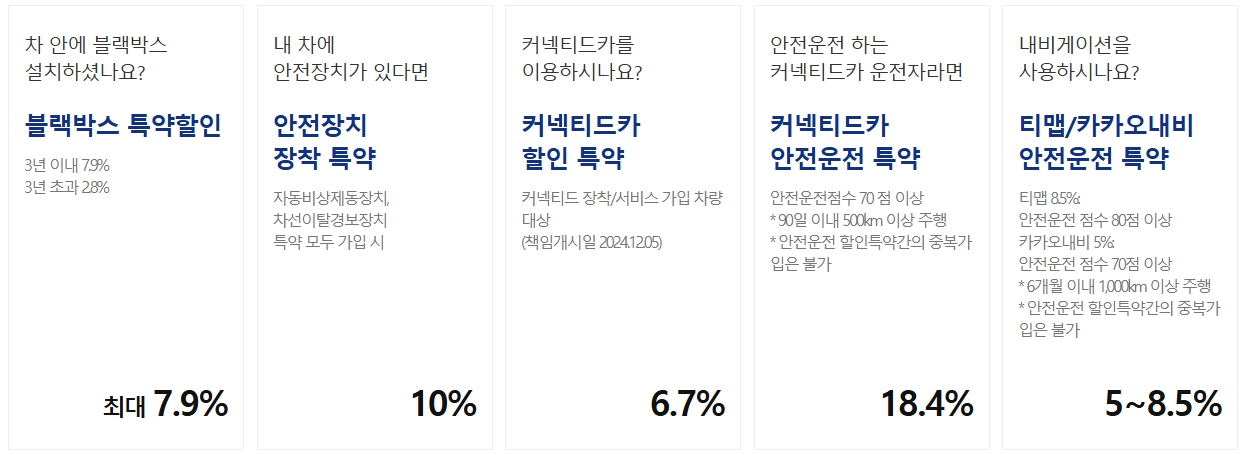 차 안에 블랙박스 설치하셨나요?

블랙박스 특약할인

3년 이내 7.9%
3년 초과 2.8%

최대 7.9%

내 차에 안전장치가 있다면

안전장치
장착 특약

자동비상제동장치, 차선이탈경보장치 특약 모두 가입 시

10%

커넥티드카를 이용하시나요?

커넥티드카
할인 특약

커넥티드 장착/서비스 가입 차량 대상
(책임개시일 2024.12.05)

6.7%

안전운전 하는 커넥티드카 운전자라면

커넥티드카
안전운전 특약

안전운전점수 70 점 이상
* 90일 이내 500km 이상 주행
* 안전운전 할인특약간의 중복가입은 불가

18.4%

내비게이션을 사용하시나요?

티맵/카카오내비
안전운전 특약

티맵 8.5%:
안전운전 점수 80점 이상
카카오내비 5%:
안전운전 점수 70점 이상
* 6개월 이내 1,000km 이상 주행
* 안전운전 할인특약간의 중복가입은 불가

5~8.5%