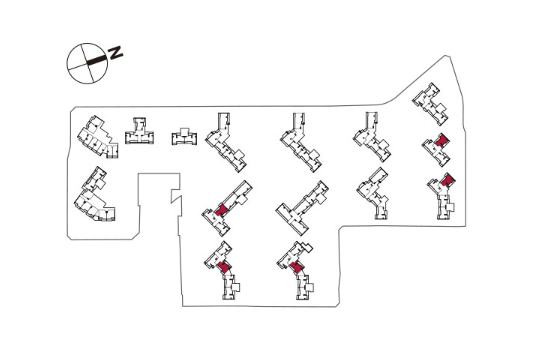 N