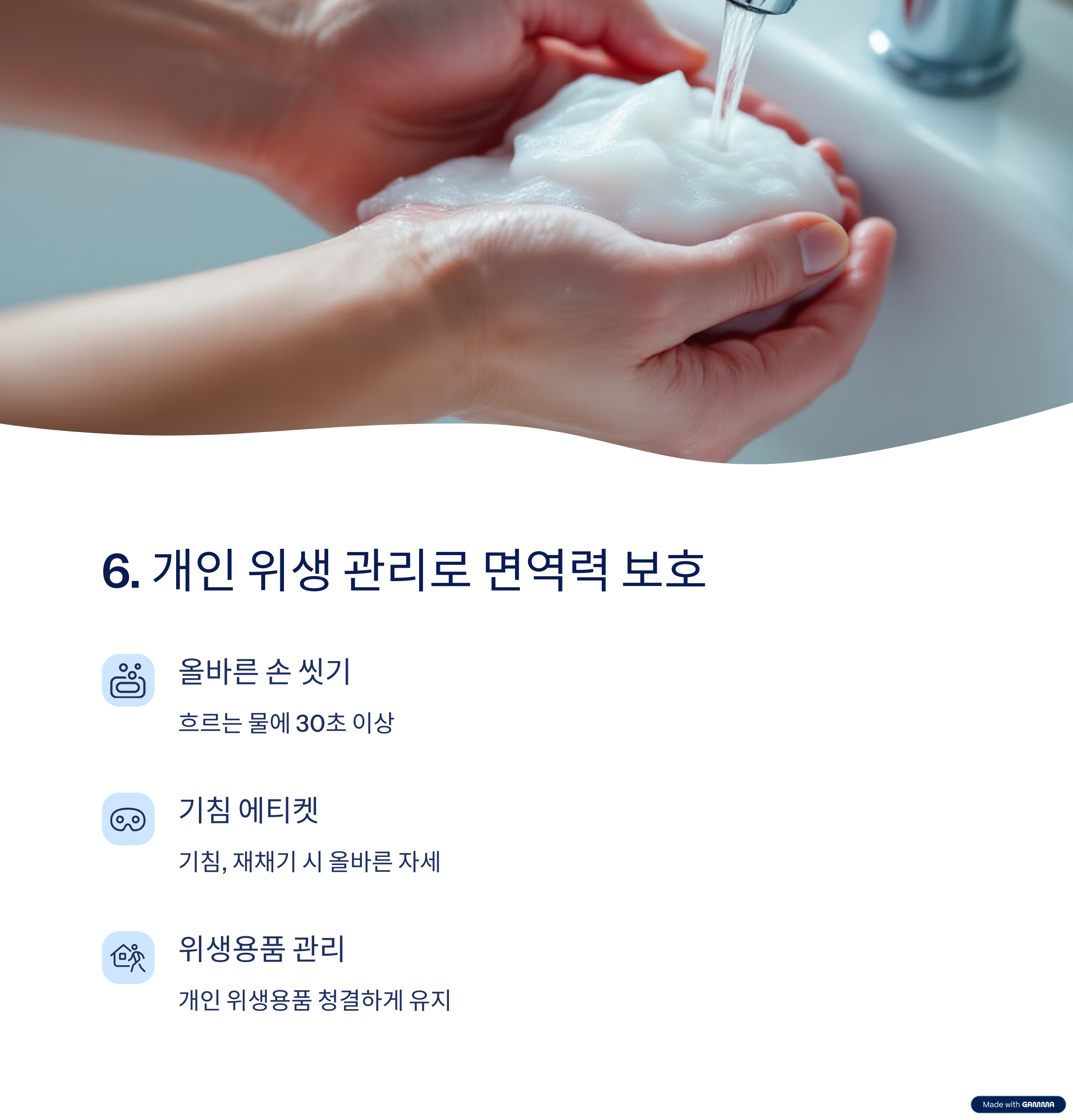 6. 개인 위생 관리로 면역력 보호

올바른 손 씻기

흐르는 물에 30초 이상

기침 에티켓

기침, 재채기 시 올바른 자세

위생용품 관리

개인 위생용품 청결하게 유지

Made with GAMMA