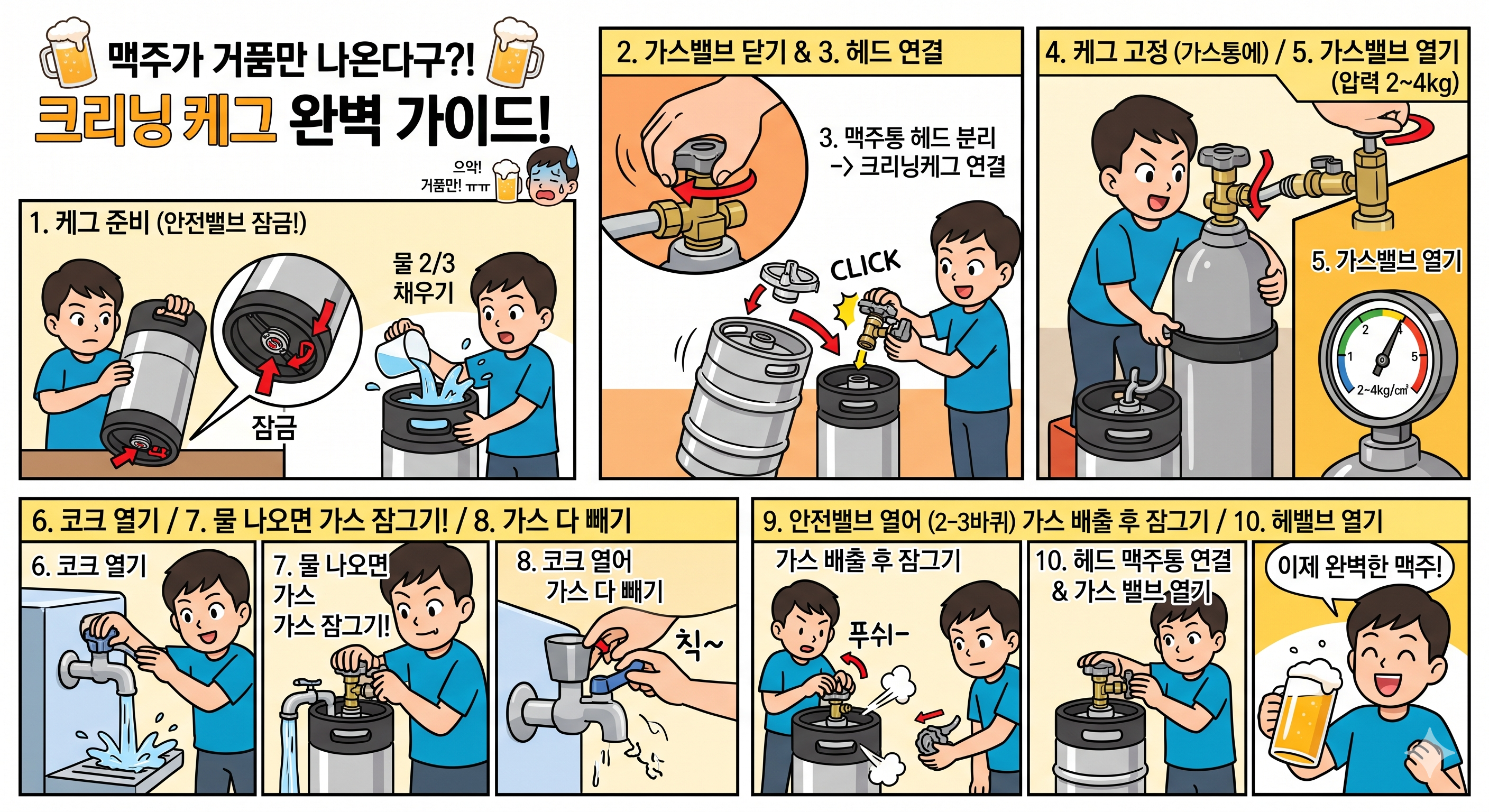 맥주가 거품만 나온다구?!
크리닝 케그 완벽 가이드!

으악! 거품만! ㅠㅠ

1. 케그 준비 (안전밸브 잠금!)

잠금

물 2/3 채우기

2. 가스밸브 닫기 & 3. 헤드 연결

3. 맥주통 헤드 분리 -> 크리닝케그 연결

CLICK

4. 케그 고정 (가스통에) / 5. 가스밸브 열기 (압력 2~4kg)

5. 가스밸브 열기

1
2
4
5
2~4kg/cm²

6. 코크 열기 / 7. 물 나오면 가스 잠그기! / 8. 가스 다 빼기

6. 코크 열기

7. 물 나오면 가스 가스 잠그기!

8. 코크 열어 가스 다 빼기

칙~

9. 안전밸브 열어 (2-3바퀴) 가스 배출 후 잠그기 / 10. 헤밸브 열기

가스 배출 후 잠그기

푸쉬-

10. 헤드 맥주통 연결 & 가스 밸브 열기

이제 완벽한 맥주!