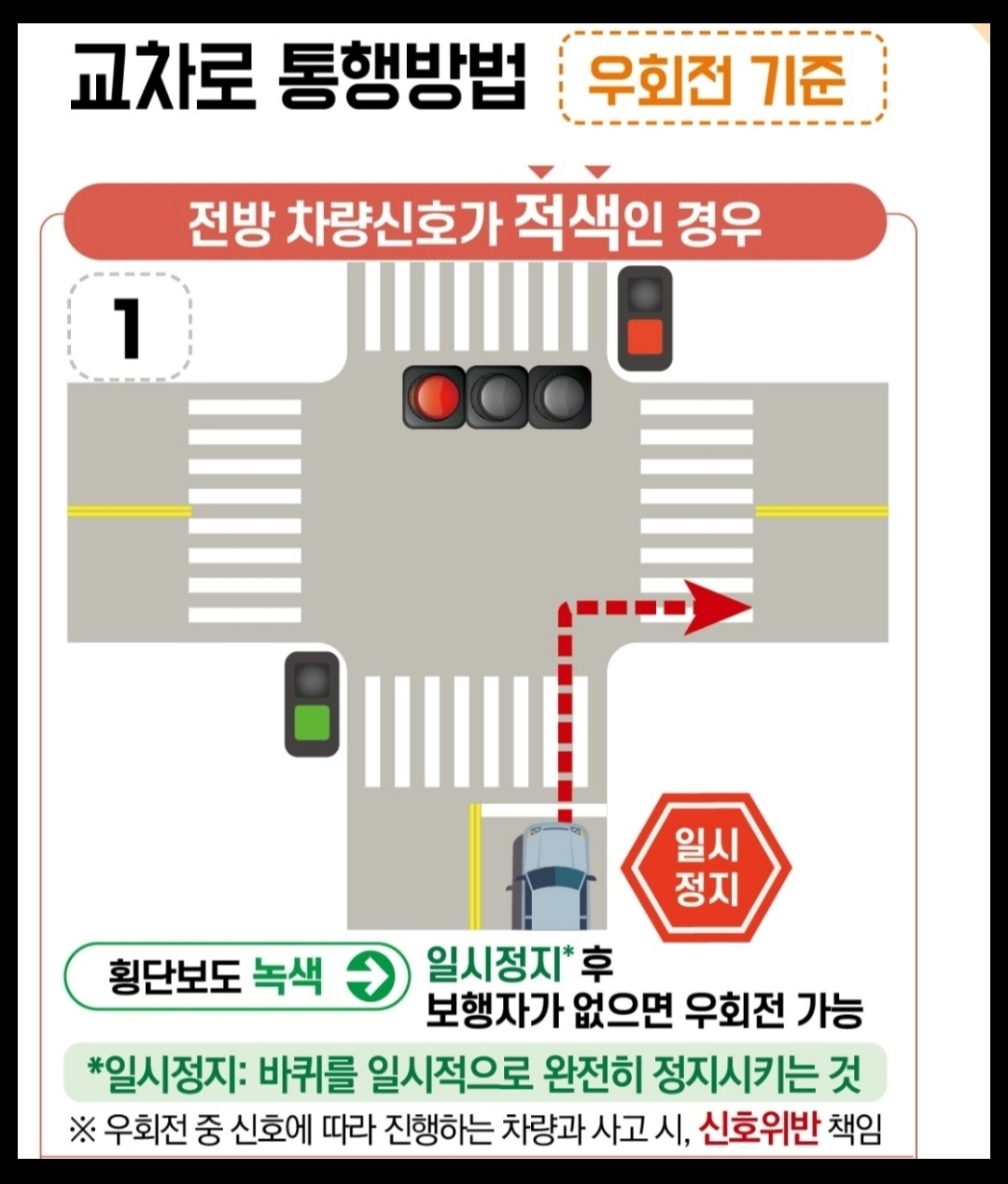 교차로 통행방법 우회전 기준

전방 차량신호가 적색인 경우

1

일시 정지

횡단보도 녹색 일시정지* 후 보행자가 없으면 우회전 가능

*일시정지: 바퀴를 일시적으로 완전히 정지시키는 것

※ 우회전 중 신호에 따라 진행하는 차량과 사고 시, 신호위반 책임