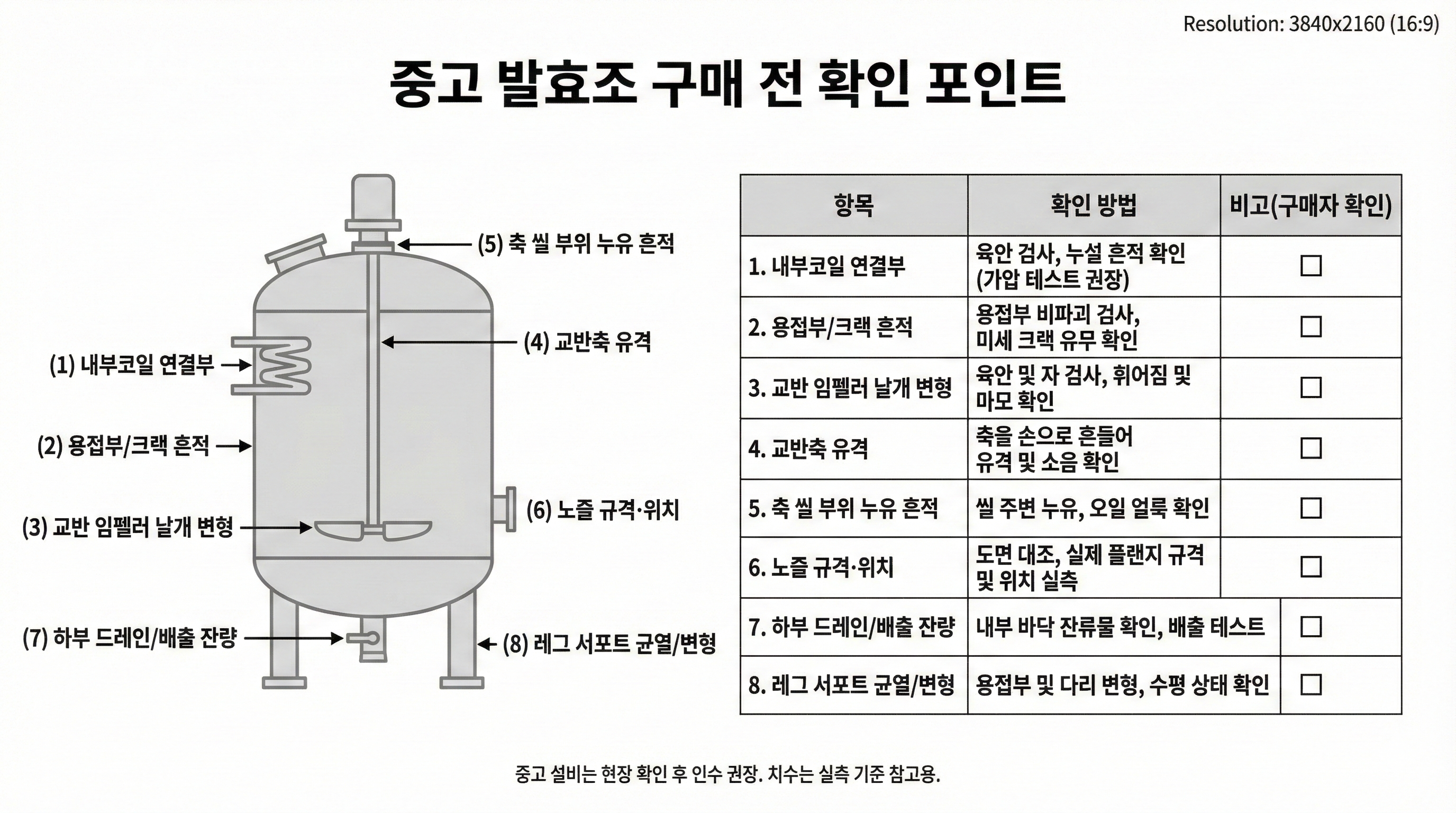 Resolution: 3840x2160 (16:9)

중고 발효조 구매 전 확인 포인트

(5) 축 씰 부위 누유 흔적
(4) 교반축 유격
(1) 내부코일 연결부
(2) 용접부/크랙 흔적
(6) 노즐 규격·위치
(3) 교반 임펠러 날개 변형
(7) 하부 드레인/배출 잔량
(8) 레그 서포트 균열/변형

| 항목 | 확인 방법 | 비고(구매자 확인) |
|---|---|---|
| 1. 내부코일 연결부 | 육안 검사, 누설 흔적 확인 (가압 테스트 권장) | ☐ |
| 2. 용접부/크랙 흔적 | 용접부 비파괴 검사, 미세 크랙 유무 확인 | ☐ |
| 3. 교반 임펠러 날개 변형 | 육안 및 자 검사, 휘어짐 및 마모 확인 | ☐ |
| 4. 교반축 유격 | 축을 손으로 흔들어 유격 및 소음 확인 | ☐ |
| 5. 축 씰 부위 누유 흔적 | 씰 주변 누유, 오일 얼룩 확인 | ☐ |
| 6. 노즐 규격·위치 | 도면 대조, 실제 플랜지 규격 및 위치 실측 | ☐ |
| 7. 하부 드레인/배출 잔량 | 내부 바닥 잔류물 확인, 배출 테스트 | ☐ |
| 8. 레그 서포트 균열/변형 | 용접부 및 다리 변형, 수평 상태 확인 | ☐ |

중고 설비는 현장 확인 후 인수 권장. 치수는 실측 기준 참고용.