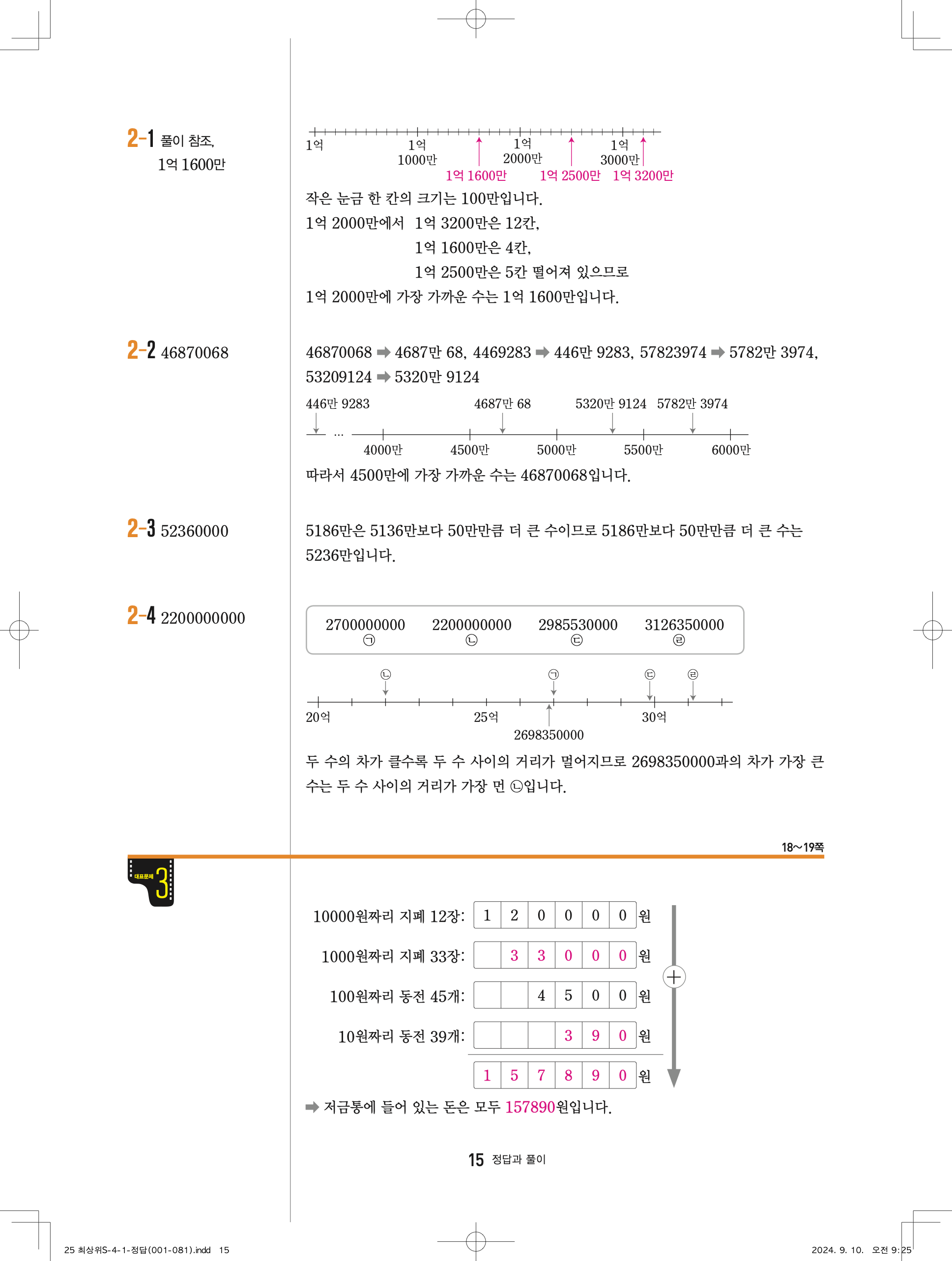 2-1 풀이 참조, 1억 1600만

1억
1억 1000만
1억 2000만
1억 3000만
1억 1600만　1억 2500만　1억 3200만

작은 눈금 한 칸의 크기는 100만입니다.
1억 2000만에서 1억 3200만은 12칸,
1억 1600만은 4칸,
1억 2500만은 5칸 떨어져 있으므로
1억 2000만에 가장 가까운 수는 1억 1600만입니다.

2-2 46870068

46870068 ➡ 4687만 68, 4469283 ➡ 446만 9283, 57823974 ➡ 5782만 3974, 53209124 ➡ 5320만 9124

446만 9283　4687만 68　5320만 9124　5782만 3974
…
4000만　4500만　5000만　5500만　6000만

따라서 4500만에 가장 가까운 수는 46870068입니다.

2-3 52360000

5186만은 5136만보다 50만만큼 더 큰 수이므로 5186만보다 50만만큼 더 큰 수는 5236만입니다.

2-4 2200000000

2700000000 ㉠　2200000000 ㉡　2985530000 ㉢　3126350000 ㉣

㉡　㉠　㉢　㉣
20억　25억　30억
2698350000

두 수의 차가 클수록 두 수 사이의 거리가 멀어지므로 2698350000과의 차가 가장 큰 수는 두 수 사이의 거리가 가장 먼 ㉡입니다.

18~19쪽

대표문제 3

| 10000원짜리 지폐 12장: | 1 | 2 | 0 | 0 | 0 | 0 | 원 |
|---|---|---|---|---|---|---|---|
| 1000원짜리 지폐 33장: |  | 3 | 3 | 0 | 0 | 0 | 원 |
| 100원짜리 동전 45개: |  |  | 4 | 5 | 0 | 0 | 원 |
| 10원짜리 동전 39개: |  |  |  | 3 | 9 | 0 | 원 |
|  | 1 | 5 | 7 | 8 | 9 | 0 | 원 |

+

➡ 저금통에 들어 있는 돈은 모두 157890원입니다.

15 정답과 풀이

25 최상위S-4-1-정답(001-081).indd 15　　2024. 9. 10. 오전 9:25