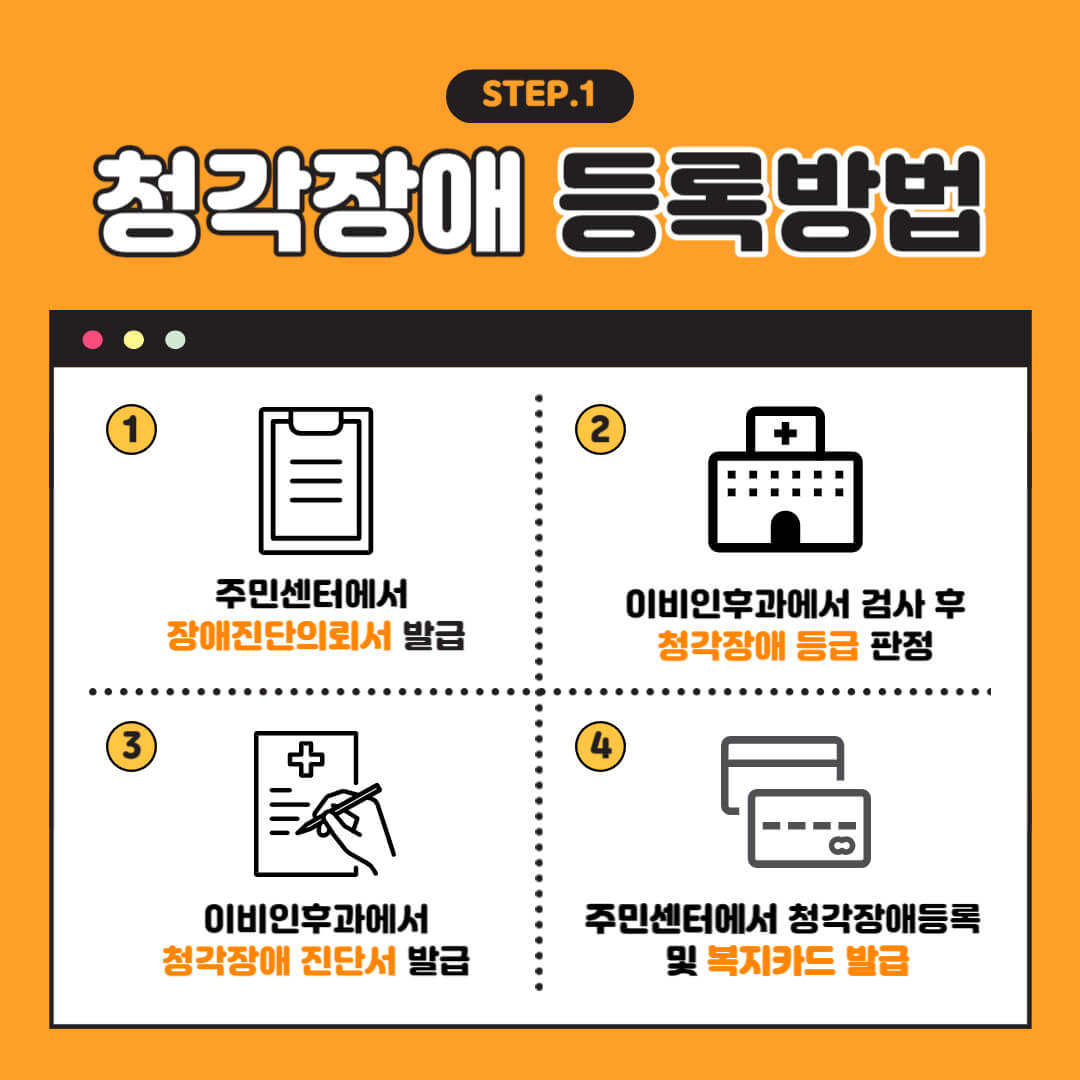 STEP.1

청각장애 등록방법

1
주민센터에서
장애진단의뢰서 발급

2
이비인후과에서 검사 후
청각장애 등급 판정

3
이비인후과에서
청각장애 진단서 발급

4
주민센터에서 청각장애등록
및 복지카드 발급