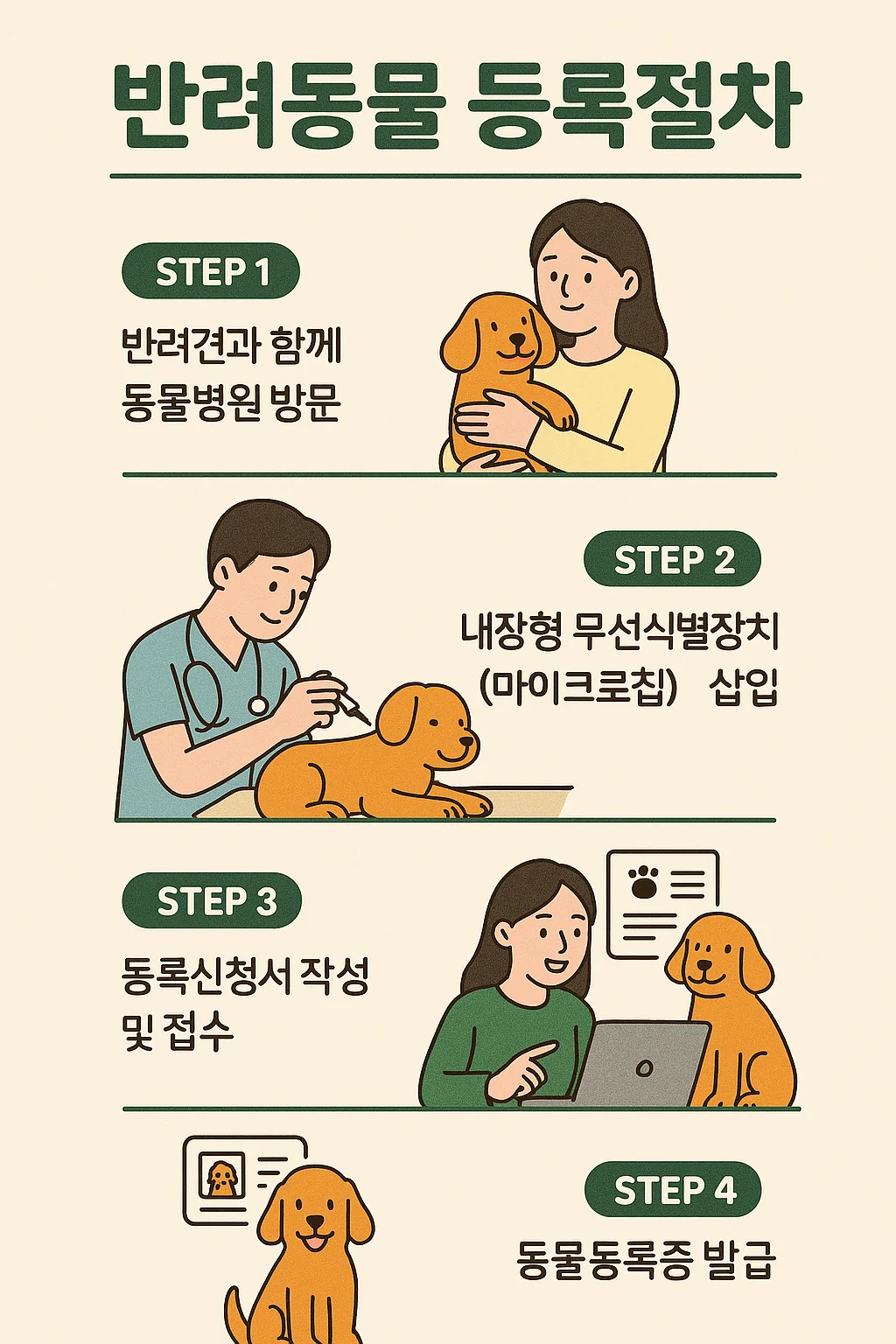 반려동물 등록절차

STEP 1

반려견과 함께
동물병원 방문

STEP 2

내장형 무선식별장치
(마이크로칩) 삽입

STEP 3

동록신청서 작성
및 접수

STEP 4

동물동록증 발급