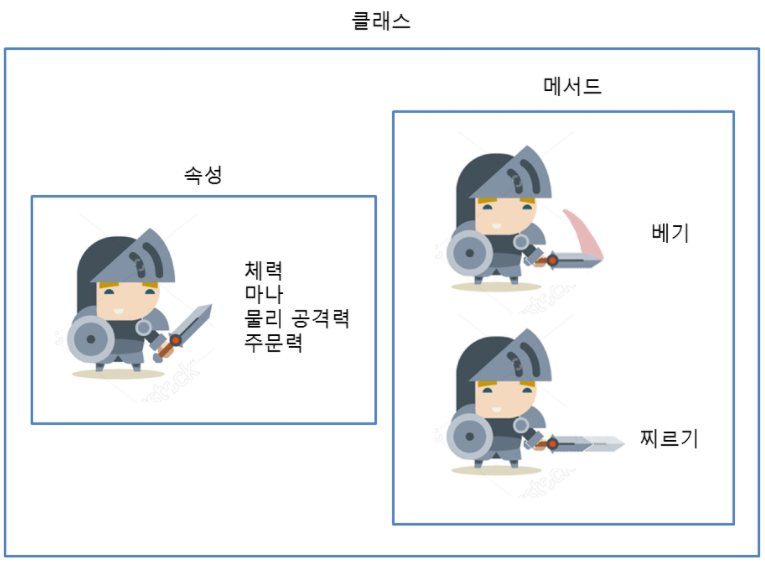 클래스

속성

체력
마나
물리 공격력
주문력

메서드

베기

찌르기