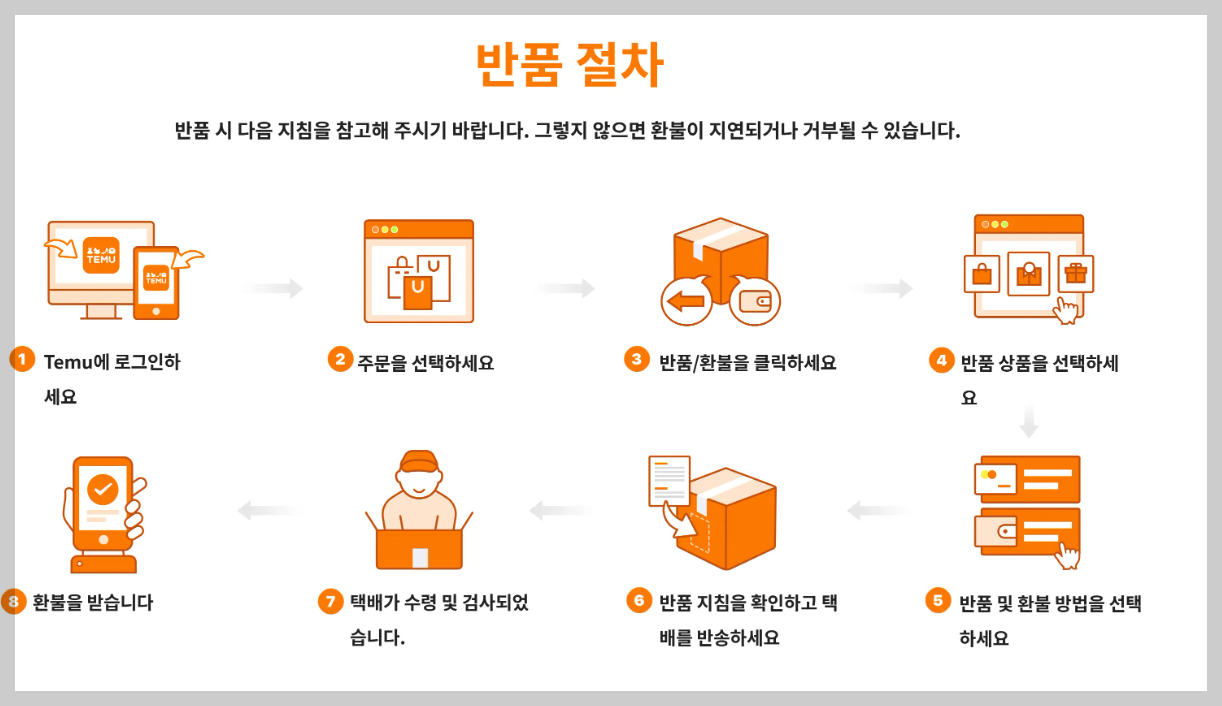 반품 절차

반품 시 다음 지침을 참고해 주시기 바랍니다. 그렇지 않으면 환불이 지연되거나 거부될 수 있습니다.

TEMU

TEMU

1 Temu에 로그인하세요

2 주문을 선택하세요

3 반품/환불을 클릭하세요

4 반품 상품을 선택하세요

5 반품 및 환불 방법을 선택하세요

6 반품 지침을 확인하고 택배를 반송하세요

7 택배가 수령 및 검사되었습니다.

8 환불을 받습니다