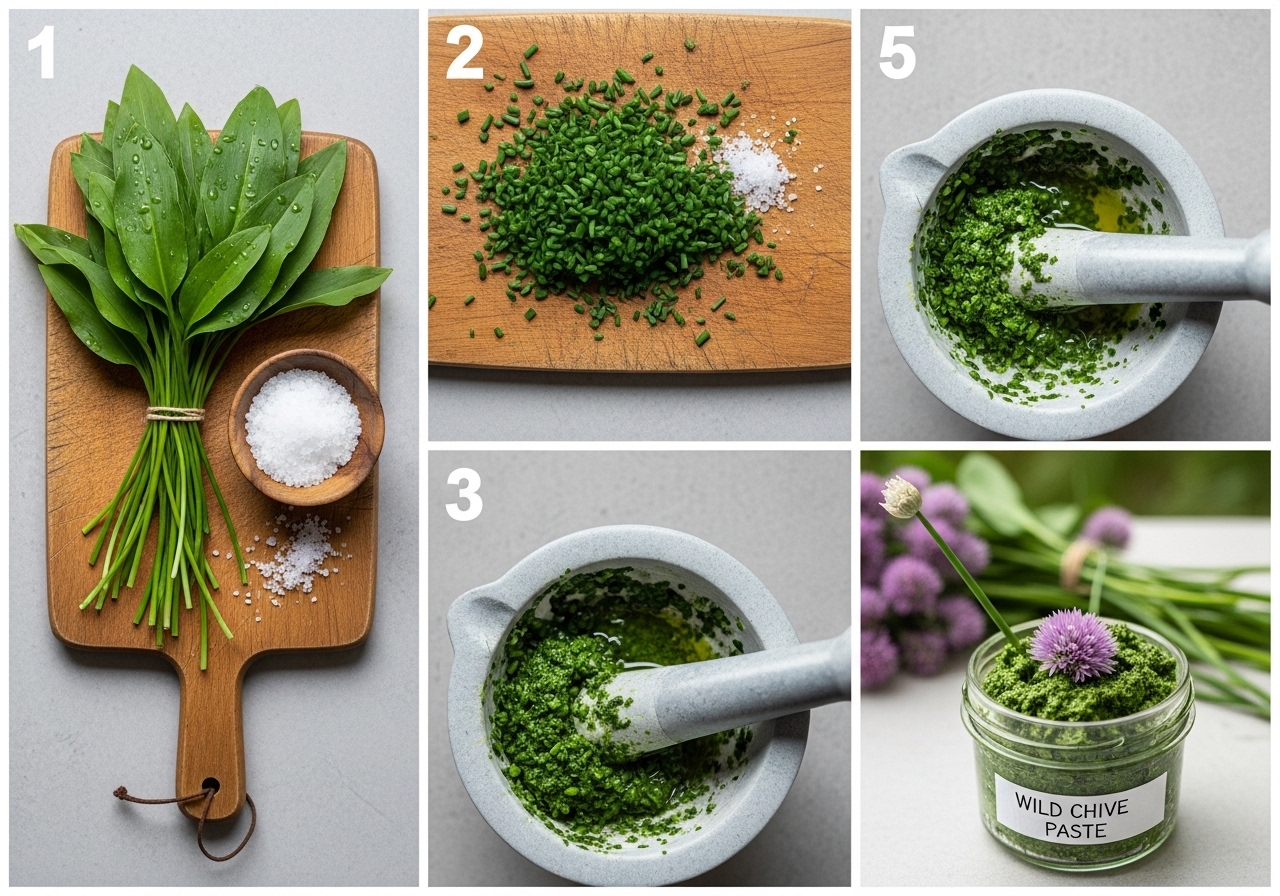 1

2

5

3

WILD CHIVE PASTE