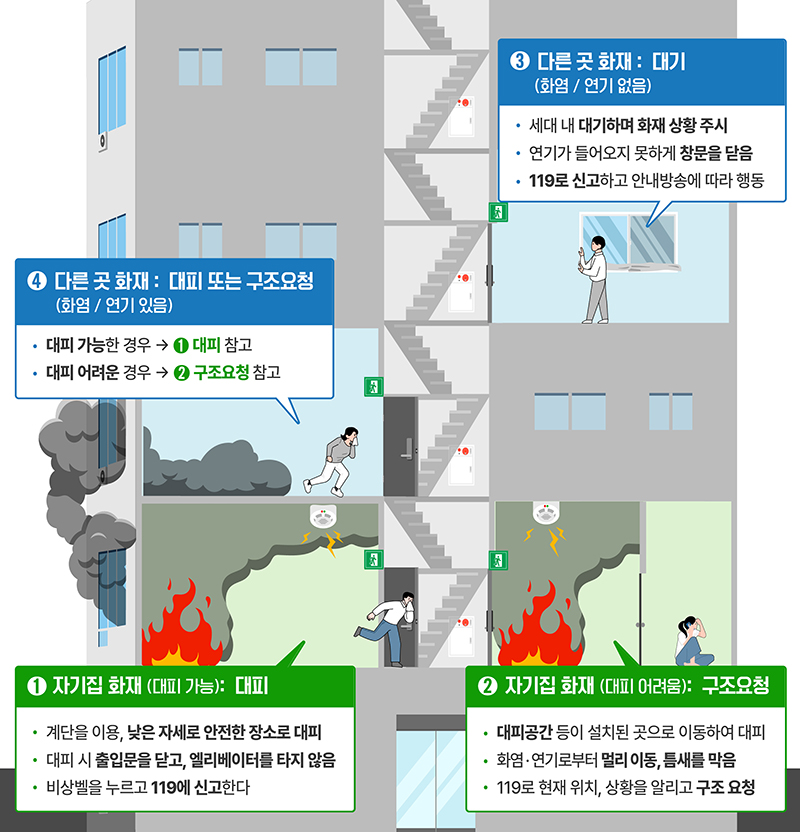 ❸ 다른 곳 화재 : 대기
(화염 / 연기 없음)

• 세대 내 대기하며 화재 상황 주시
• 연기가 들어오지 못하게 창문을 닫음
• 119로 신고하고 안내방송에 따라 행동

❹ 다른 곳 화재 : 대피 또는 구조요청
(화염 / 연기 있음)

• 대피 가능한 경우 → ❶ 대피 참고
• 대피 어려운 경우 → ❷ 구조요청 참고

❶ 자기집 화재 (대피 가능): 대피

• 계단을 이용, 낮은 자세로 안전한 장소로 대피
• 대피 시 출입문을 닫고, 엘리베이터를 타지 않음
• 비상벨을 누르고 119에 신고한다

❷ 자기집 화재 (대피 어려움): 구조요청

• 대피공간 등이 설치된 곳으로 이동하여 대피
• 화염·연기로부터 멀리 이동, 틈새를 막음
• 119로 현재 위치, 상황을 알리고 구조 요청