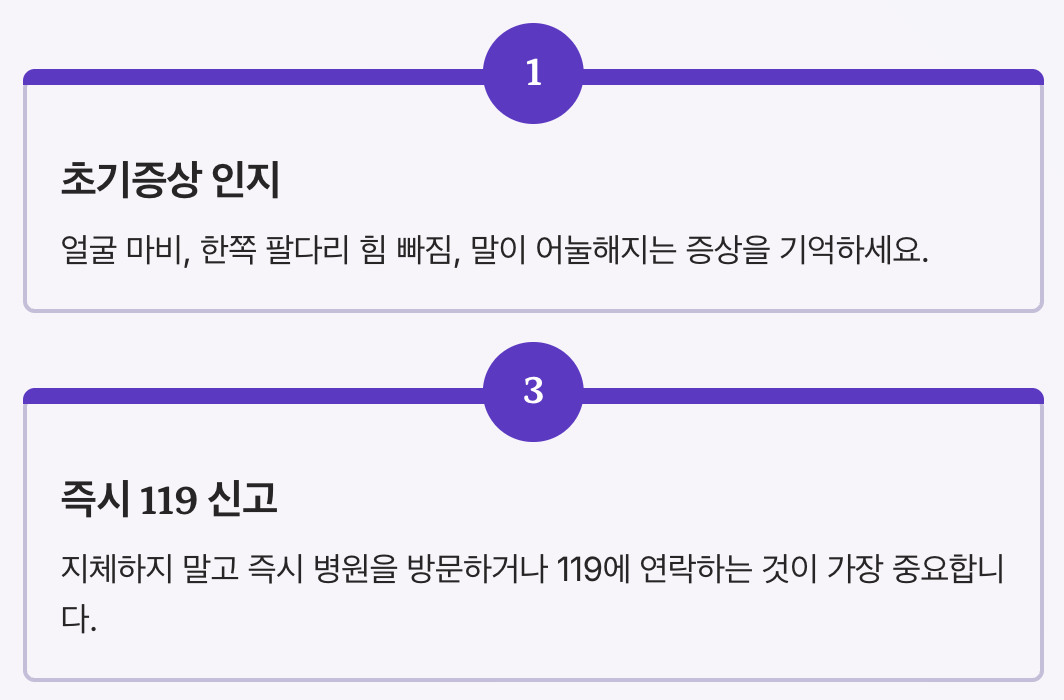 1

초기증상 인지

얼굴 마비, 한쪽 팔다리 힘 빠짐, 말이 어눌해지는 증상을 기억하세요.

3

즉시 119 신고

지체하지 말고 즉시 병원을 방문하거나 119에 연락하는 것이 가장 중요합니다.