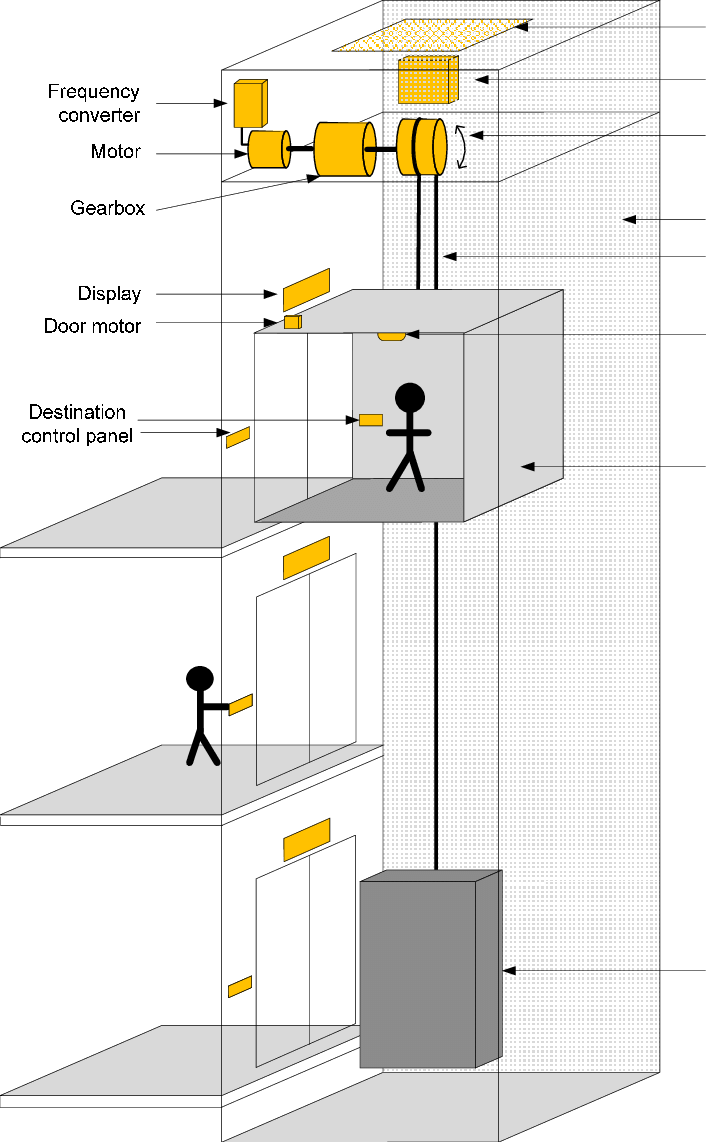 Frequency converter

Motor

Gearbox

Display

Door motor

Destination control panel