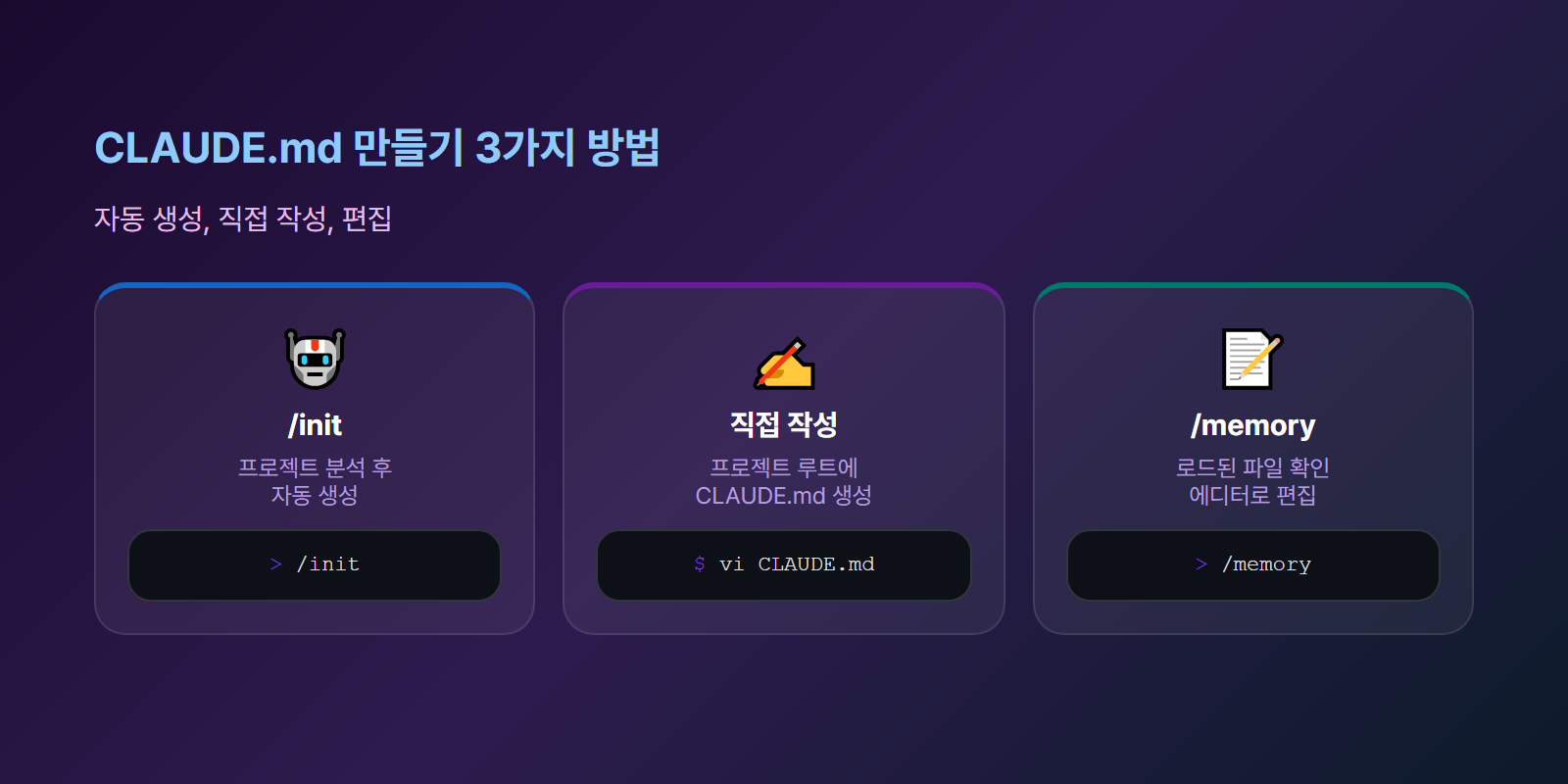 CLAUDE.md 만들기 3가지 방법

자동 생성, 직접 작성, 편집

/init

프로젝트 분석 후
자동 생성

> /init

직접 작성

프로젝트 루트에
CLAUDE.md 생성

$ vi CLAUDE.md

/memory

로드된 파일 확인
에디터로 편집

> /memory