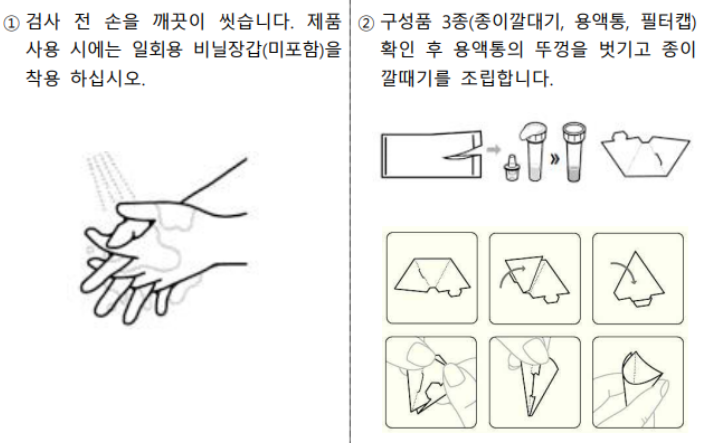 ① 검사 전 손을 깨끗이 씻습니다. 제품 사용 시에는 일회용 비닐장갑(미포함)을 착용 하십시오.

② 구성품 3종(종이깔대기, 용액통, 필터캡) 확인 후 용액통의 뚜껑을 벗기고 종이 깔때기를 조립합니다.