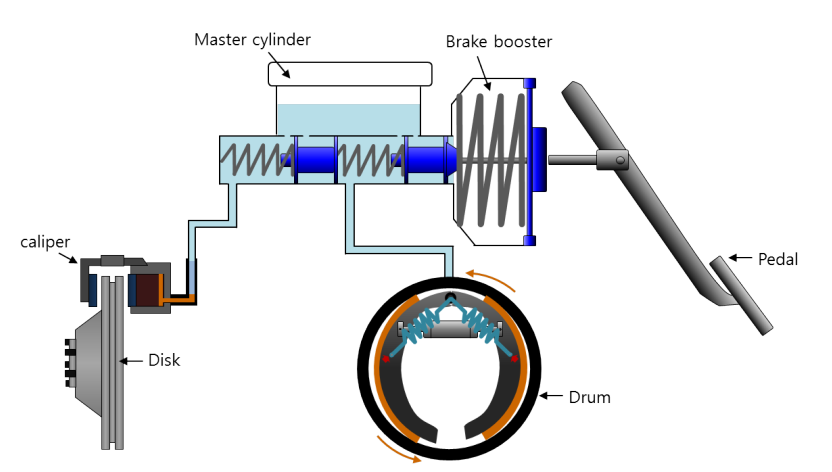 Master cylinder
Brake booster
caliper
Pedal
Disk
Drum