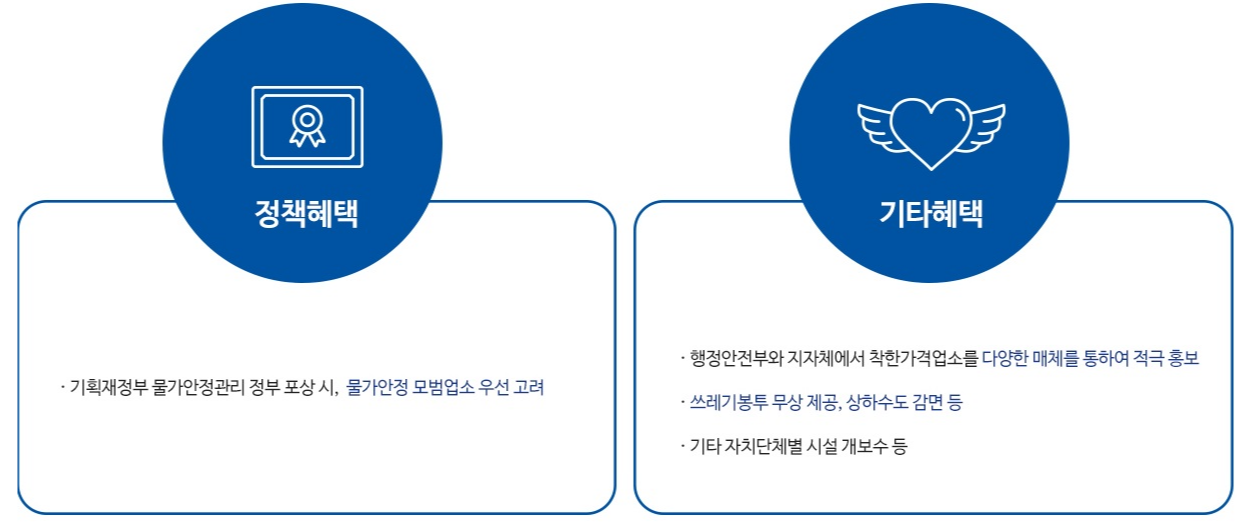 정책혜택

· 기획재정부 물가안정관리 정부 포상 시, 물가안정 모범업소 우선 고려

기타혜택

· 행정안전부와 지자체에서 착한가격업소를 다양한 매체를 통하여 적극 홍보

· 쓰레기봉투 무상 제공, 상하수도 감면 등

· 기타 자치단체별 시설 개보수 등