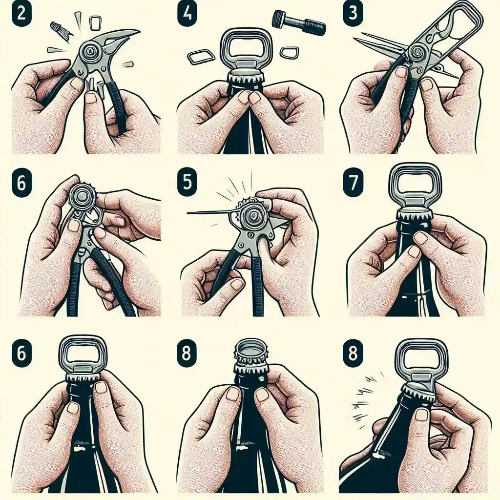 2

4

3

6

5

7

6

8

8