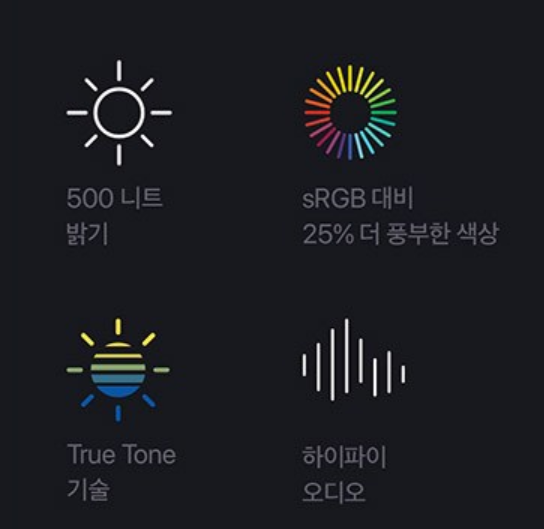 500 니트
밝기

sRGB 대비
25% 더 풍부한 색상

True Tone
기술

하이파이
오디오