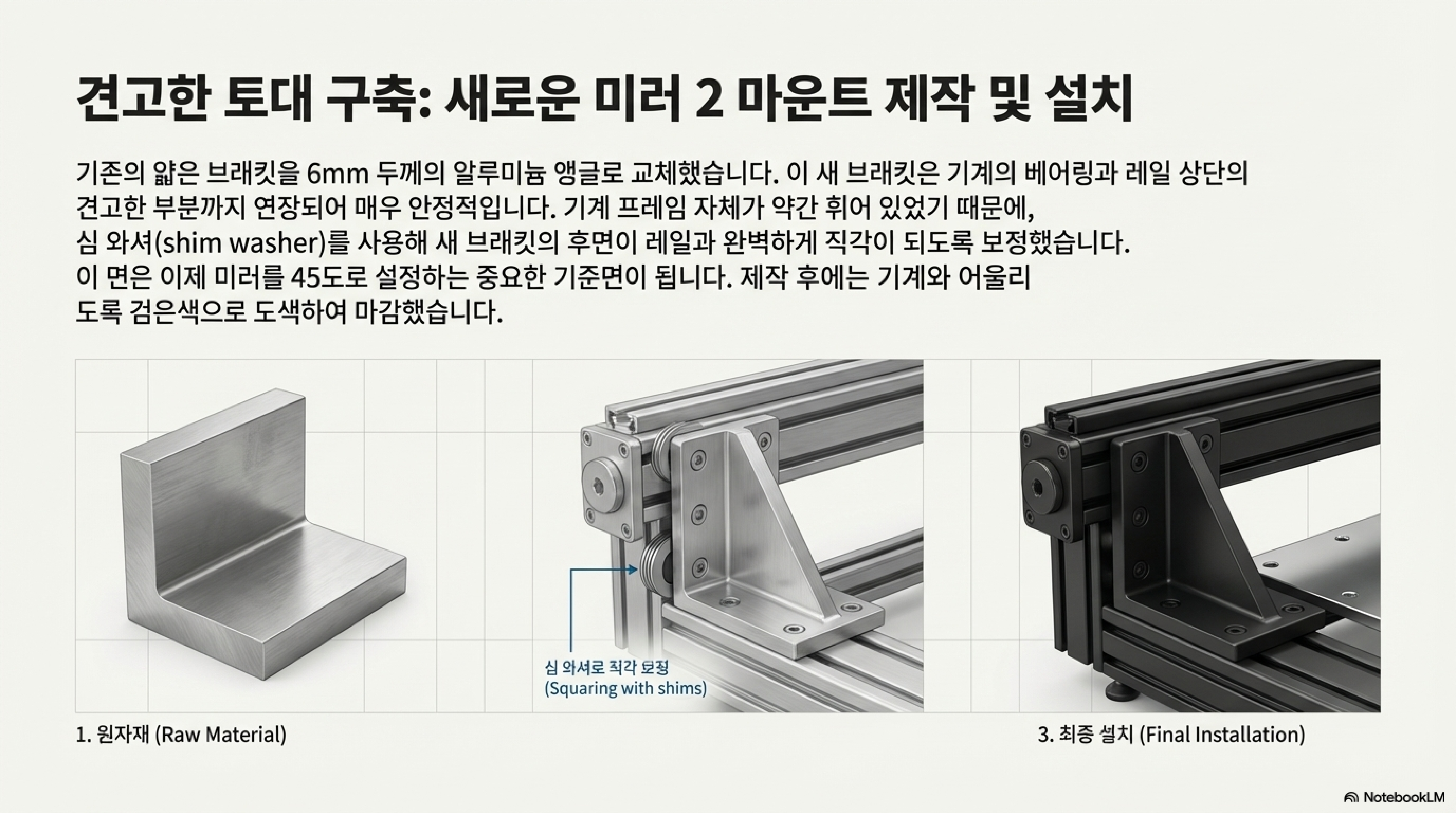 견고한 토대 구축: 새로운 미러 2 마운트 제작 및 설치

기존의 얇은 브래킷을 6mm 두께의 알루미늄 앵글로 교체했습니다. 이 새 브래킷은 기계의 베어링과 레일 상단의 견고한 부분까지 연장되어 매우 안정적입니다. 기계 프레임 자체가 약간 휘어 있었기 때문에, 심 와셔(shim washer)를 사용해 새 브래킷의 후면이 레일과 완벽하게 직각이 되도록 보정했습니다. 이 면은 이제 미러를 45도로 설정하는 중요한 기준면이 됩니다. 제작 후에는 기계와 어울리도록 검은색으로 도색하여 마감했습니다.

심 와셔로 직각 보정
(Squaring with shims)

1. 원자재 (Raw Material)

3. 최종 설치 (Final Installation)

NotebookLM