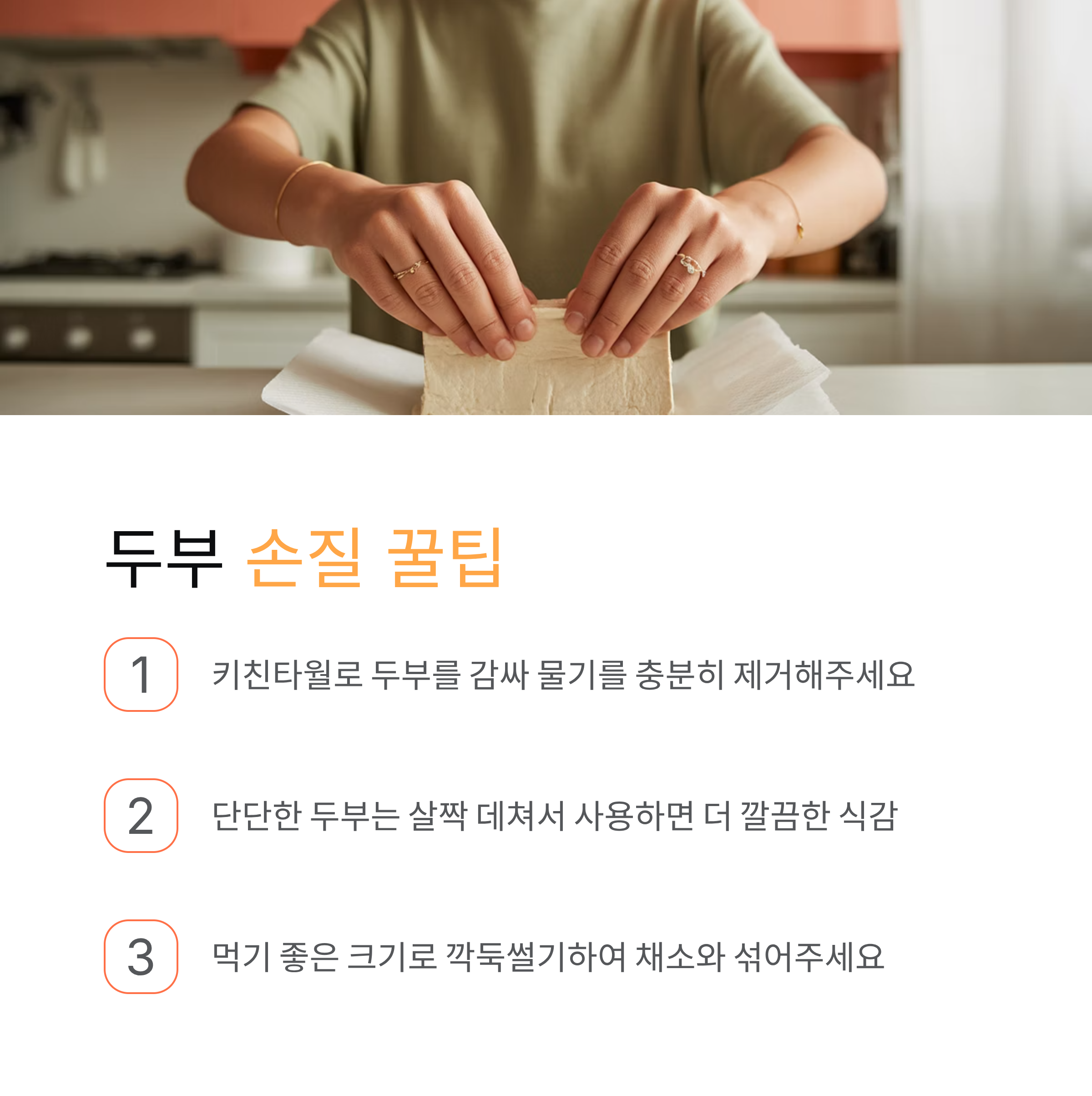 두부 손질 꿀팁

1 키친타월로 두부를 감싸 물기를 충분히 제거해주세요

2 단단한 두부는 살짝 데쳐서 사용하면 더 깔끔한 식감

3 먹기 좋은 크기로 깍둑썰기하여 채소와 섞어주세요