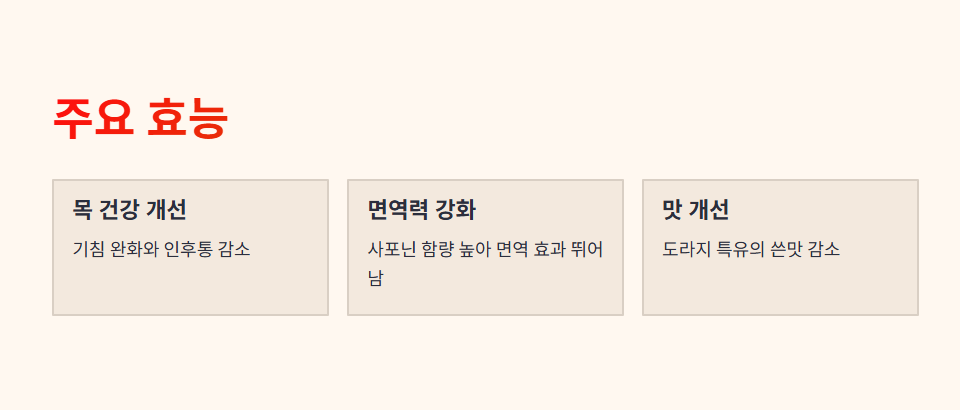 주요 효능

목 건강 개선

기침 완화와 인후통 감소

면역력 강화

사포닌 함량 높아 면역 효과 뛰어남

맛 개선

도라지 특유의 쓴맛 감소