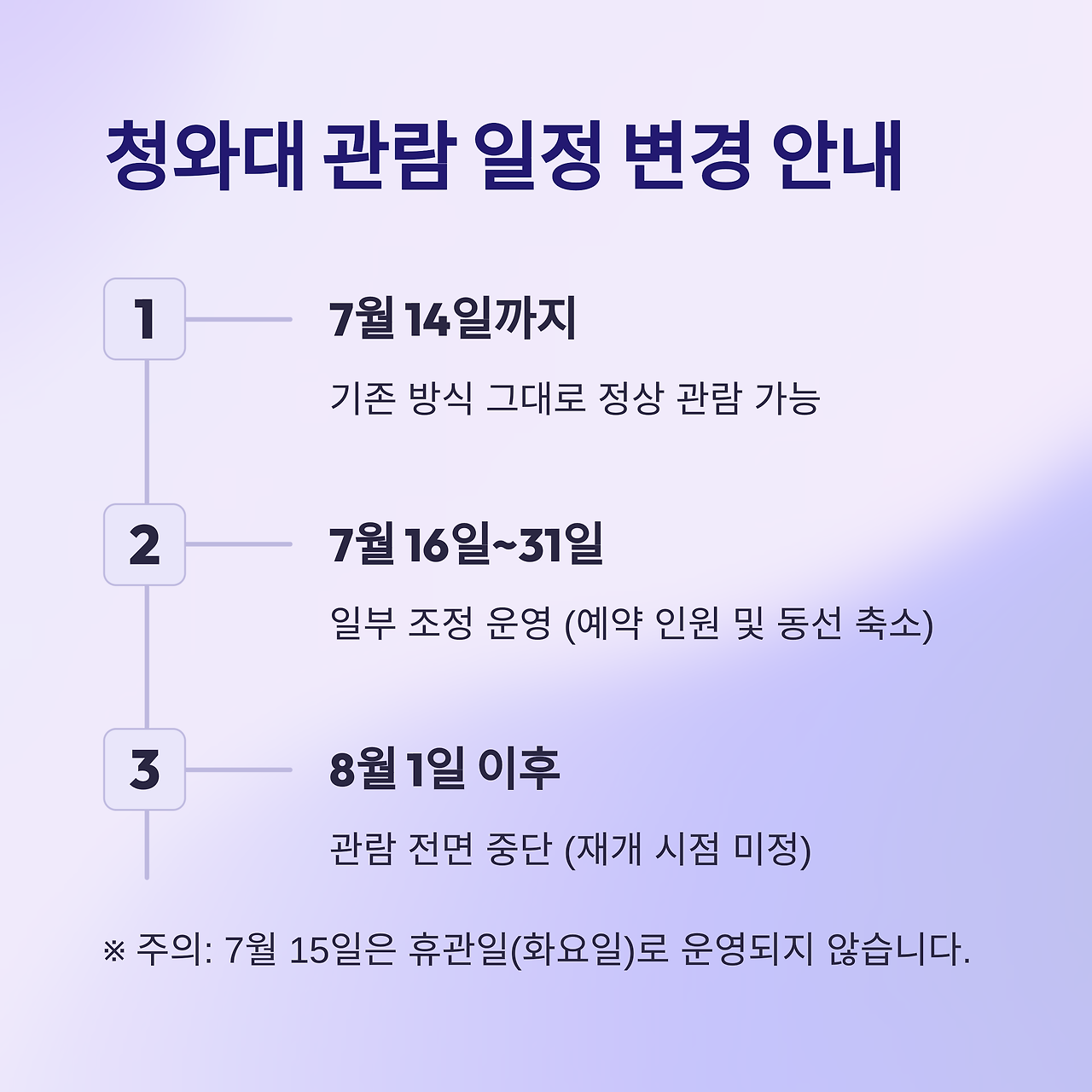 청와대 관람 일정 변경 안내

1

7월 14일까지

기존 방식 그대로 정상 관람 가능

2

7월 16일~31일

일부 조정 운영 (예약 인원 및 동선 축소)

3

8월 1일 이후

관람 전면 중단 (재개 시점 미정)

※ 주의: 7월 15일은 휴관일(화요일)로 운영되지 않습니다.