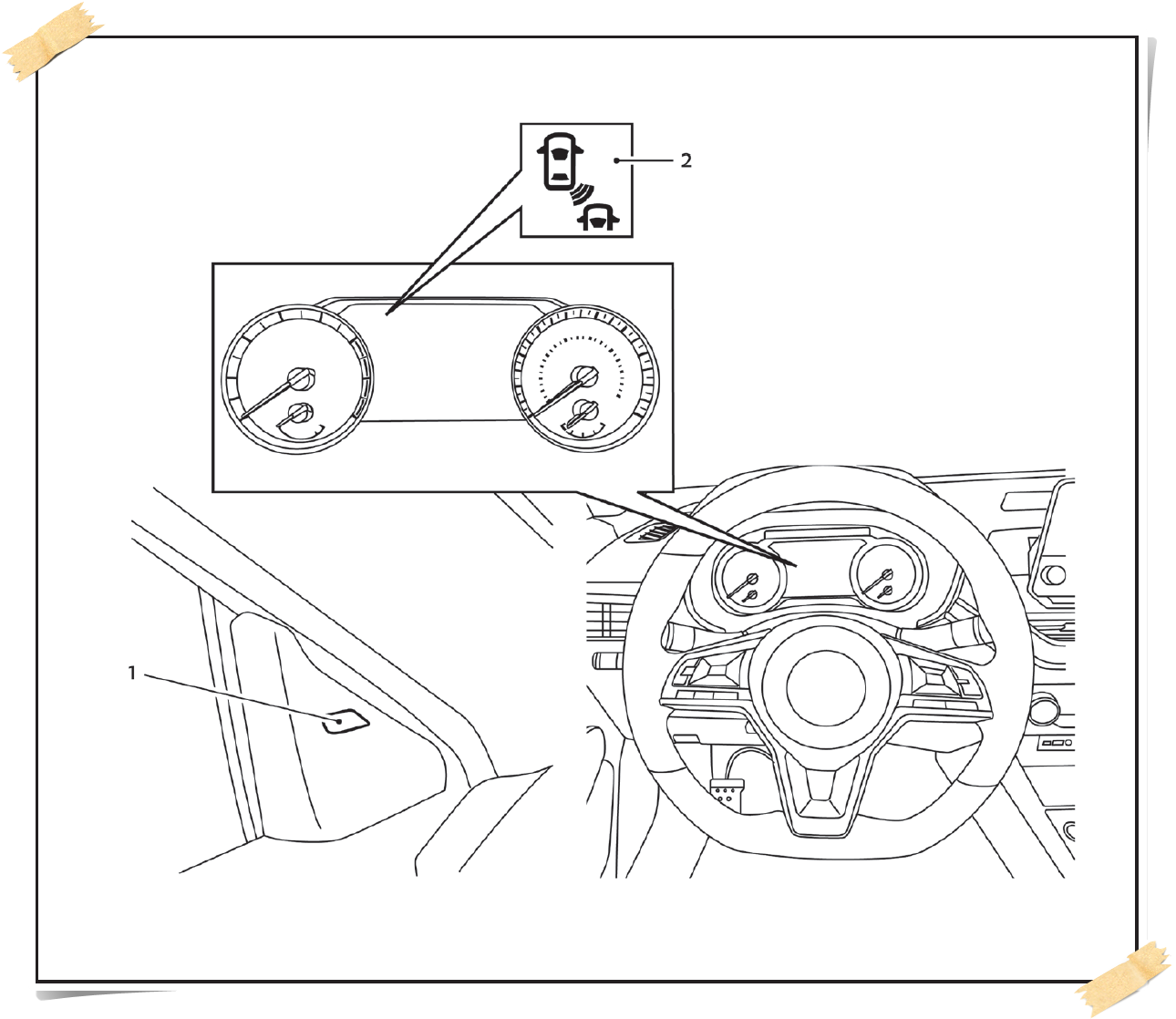 2

1