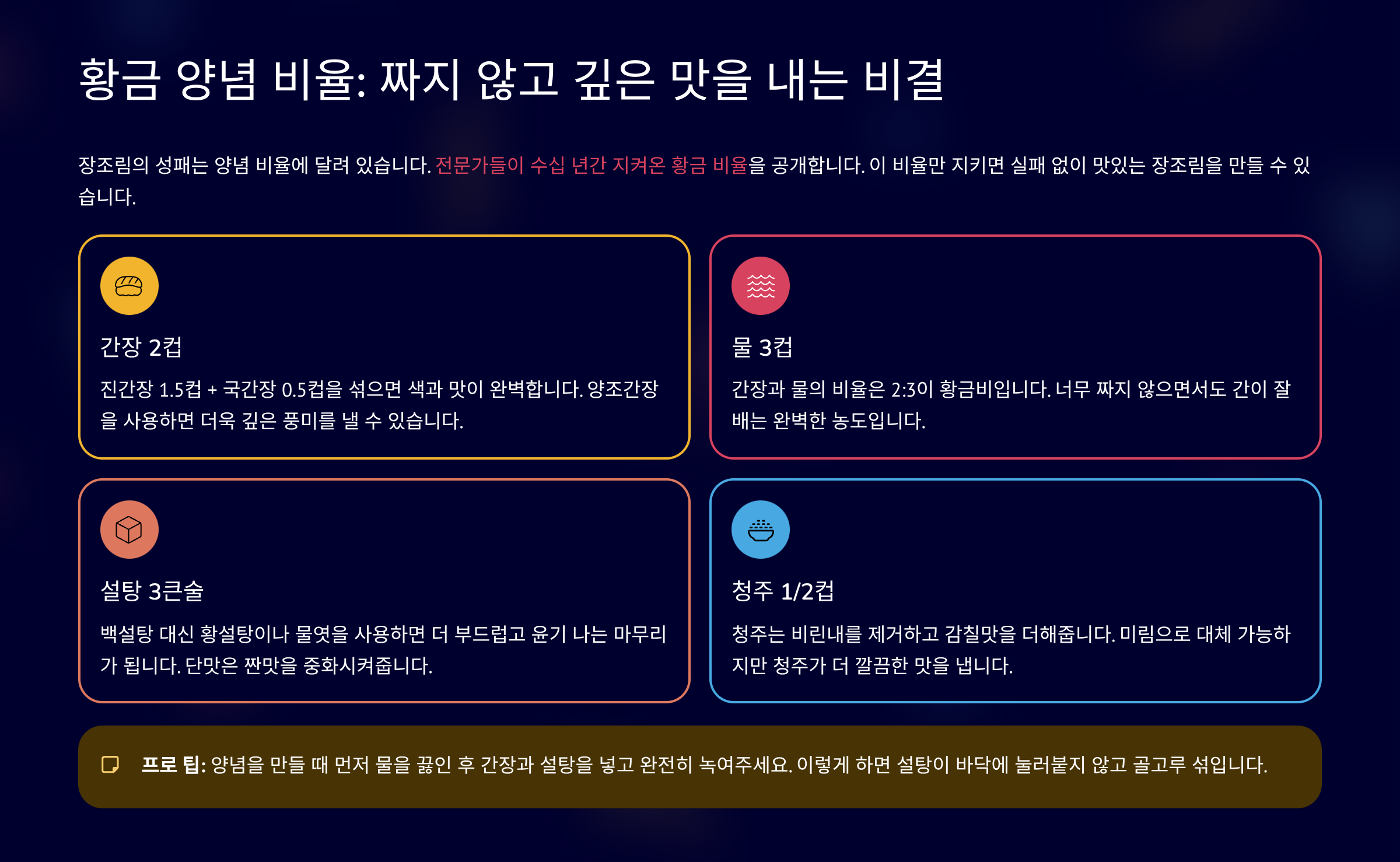 황금 양념 비율: 짜지 않고 깊은 맛을 내는 비결

장조림의 성패는 양념 비율에 달려 있습니다. 전문가들이 수십 년간 지켜온 황금 비율을 공개합니다. 이 비율만 지키면 실패 없이 맛있는 장조림을 만들 수 있습니다.

간장 2컵

진간장 1.5컵 + 국간장 0.5컵을 섞으면 색과 맛이 완벽합니다. 양조간장을 사용하면 더욱 깊은 풍미를 낼 수 있습니다.

물 3컵

간장과 물의 비율은 2:3이 황금비입니다. 너무 짜지 않으면서도 간이 잘 배는 완벽한 농도입니다.

설탕 3큰술

백설탕 대신 황설탕이나 물엿을 사용하면 더 부드럽고 윤기 나는 마무리가 됩니다. 단맛은 짠맛을 중화시켜줍니다.

청주 1/2컵

청주는 비린내를 제거하고 감칠맛을 더해줍니다. 미림으로 대체 가능하지만 청주가 더 깔끔한 맛을 냅니다.

프로 팁: 양념을 만들 때 먼저 물을 끓인 후 간장과 설탕을 넣고 완전히 녹여주세요. 이렇게 하면 설탕이 바닥에 눌러붙지 않고 골고루 섞입니다.