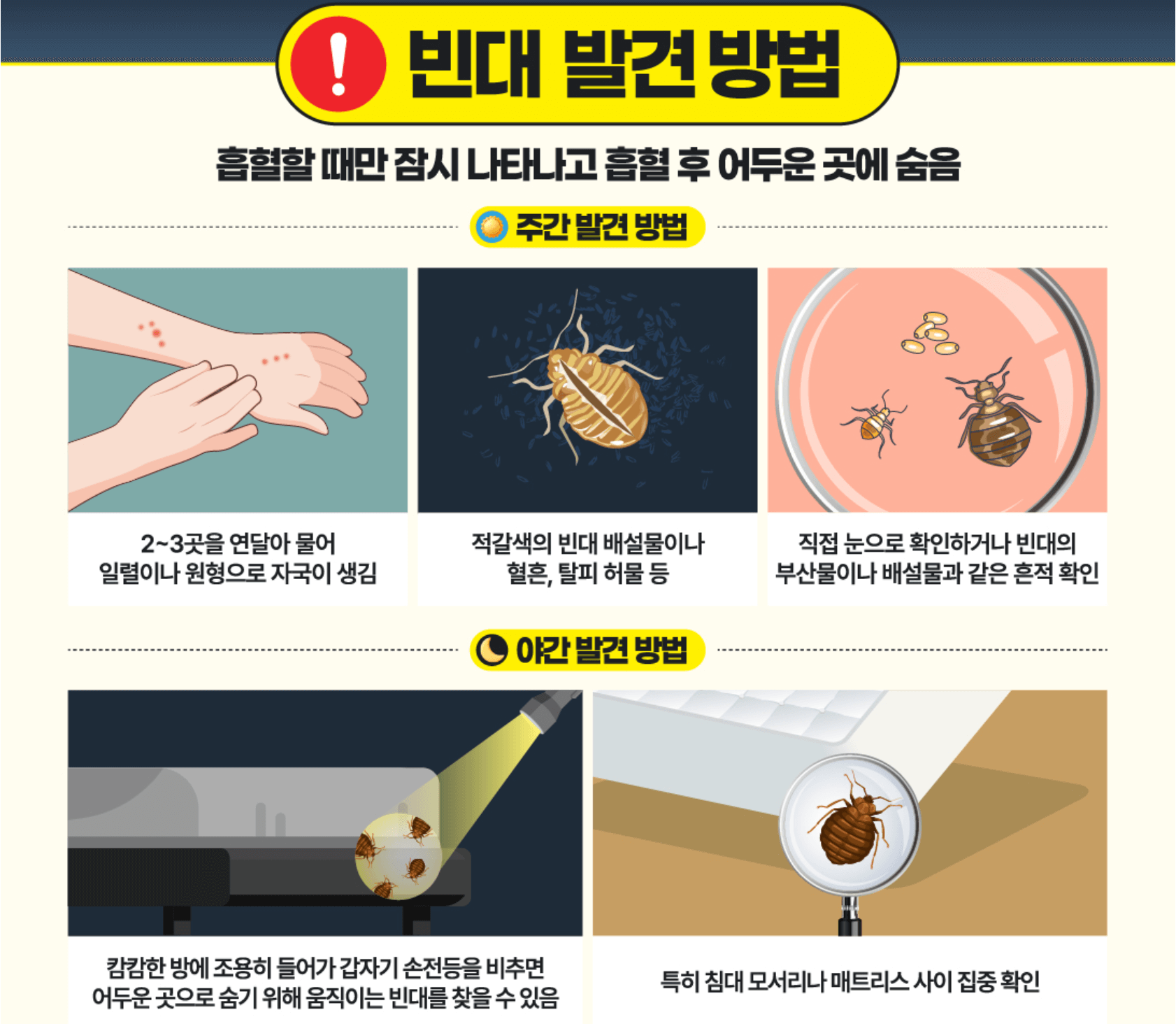 빈대 발견 방법

흡혈할 때만 잠시 나타나고 흡혈 후 어두운 곳에 숨음

주간 발견 방법

2~3곳을 연달아 물어 일렬이나 원형으로 자국이 생김

적갈색의 빈대 배설물이나 혈흔, 탈피 허물 등

직접 눈으로 확인하거나 빈대의 부산물이나 배설물과 같은 흔적 확인

야간 발견 방법

캄캄한 방에 조용히 들어가 갑자기 손전등을 비추면 어두운 곳으로 숨기 위해 움직이는 빈대를 찾을 수 있음

특히 침대 모서리나 매트리스 사이 집중 확인