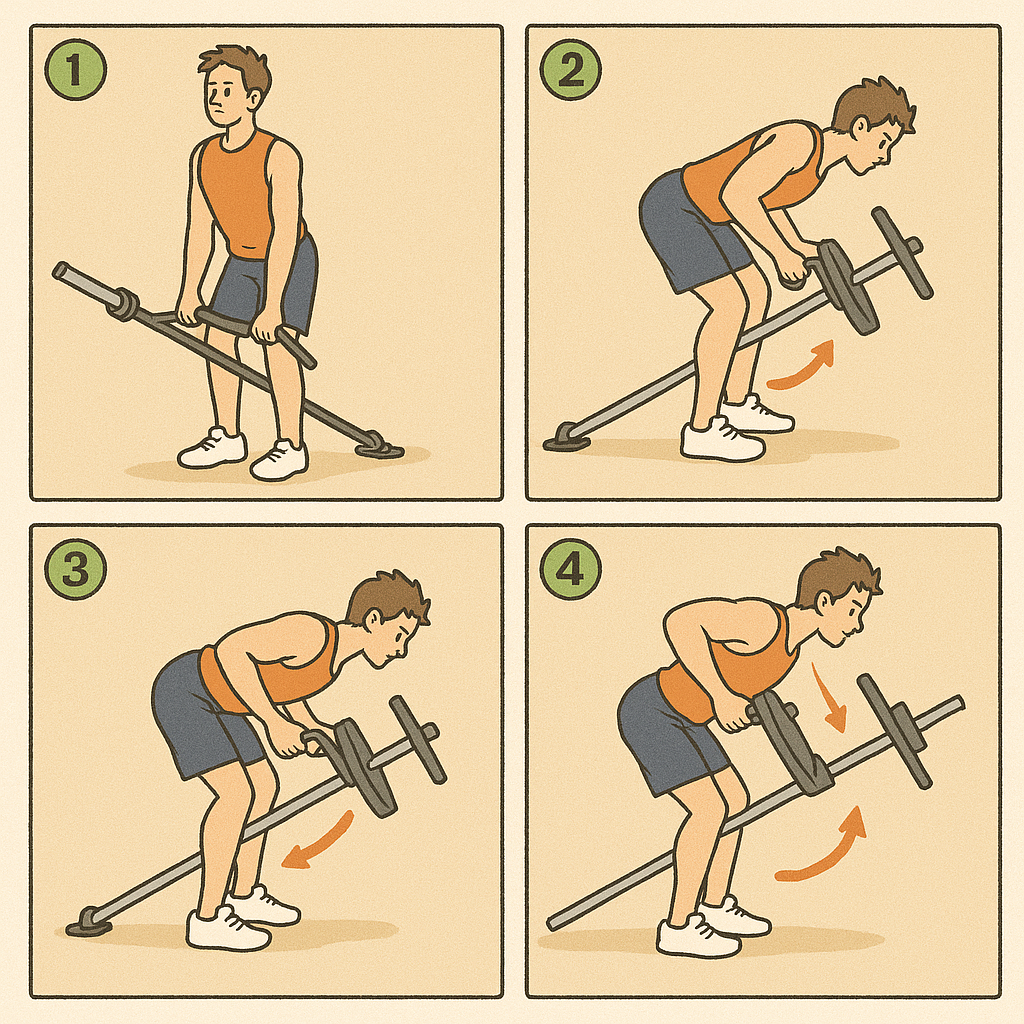 1

2

3

4