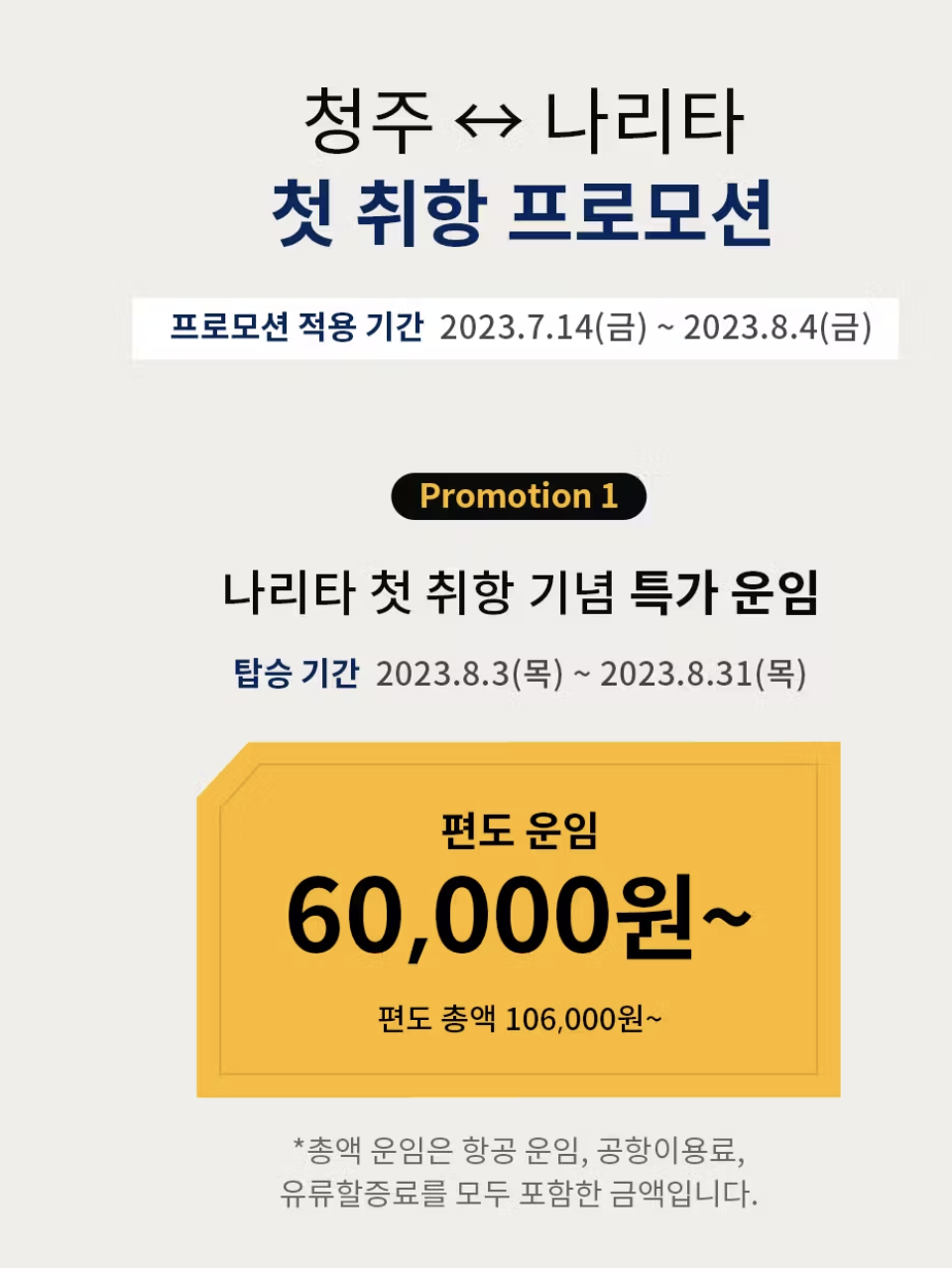 청주 ↔ 나리타
첫 취항 프로모션

프로모션 적용 기간 2023.7.14(금) ~ 2023.8.4(금)

Promotion 1

나리타 첫 취항 기념 특가 운임

탑승 기간 2023.8.3(목) ~ 2023.8.31(목)

편도 운임
60,000원~
편도 총액 106,000원~

*총액 운임은 항공 운임, 공항이용료, 유류할증료를 모두 포함한 금액입니다.