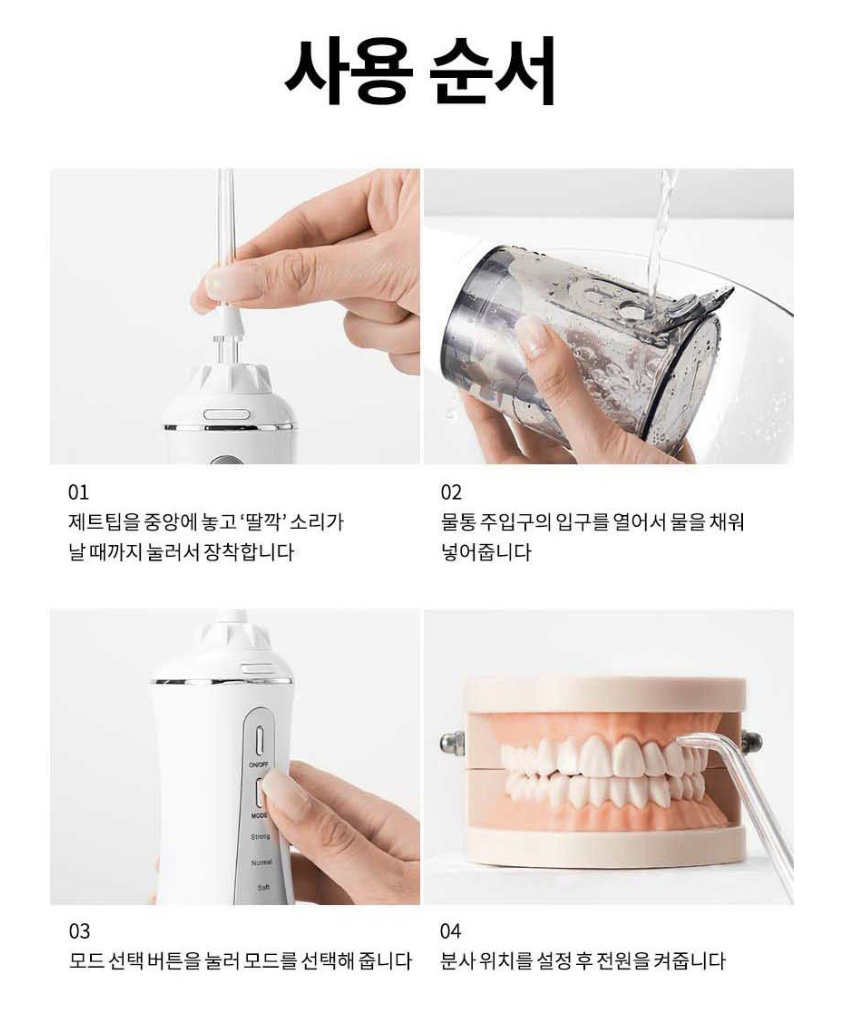 사용 순서

01
제트팁을 중앙에 놓고 '딸깍' 소리가 날 때까지 눌러서 장착합니다

02
물통 주입구의 입구를 열어서 물을 채워 넣어줍니다

ON/OFF
MODE
Strong
Normal
Soft

03
모드 선택 버튼을 눌러 모드를 선택해 줍니다

04
분사 위치를 설정 후 전원을 켜줍니다