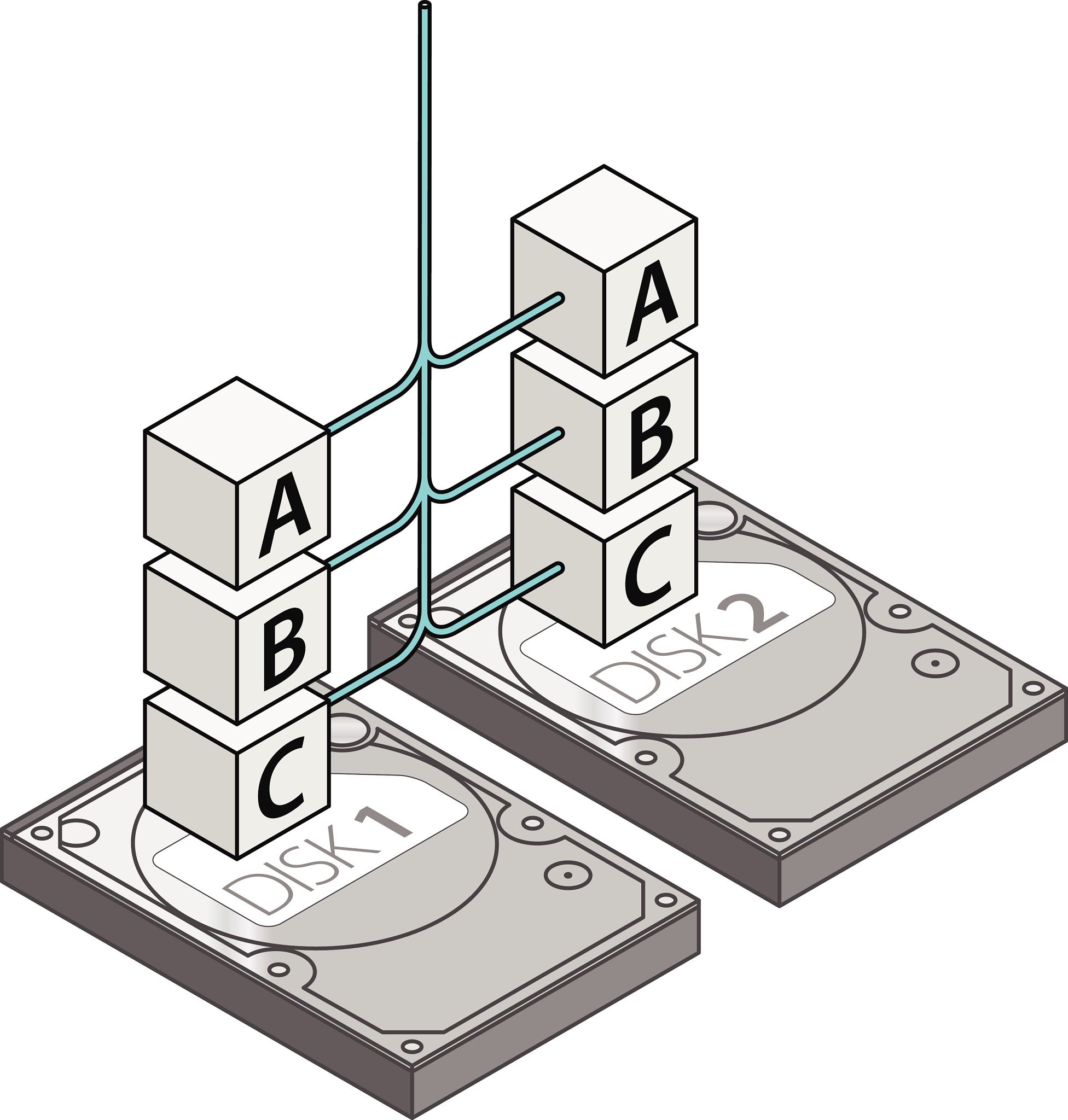 A
B
C
DISK 1

A
B
C
DISK 2