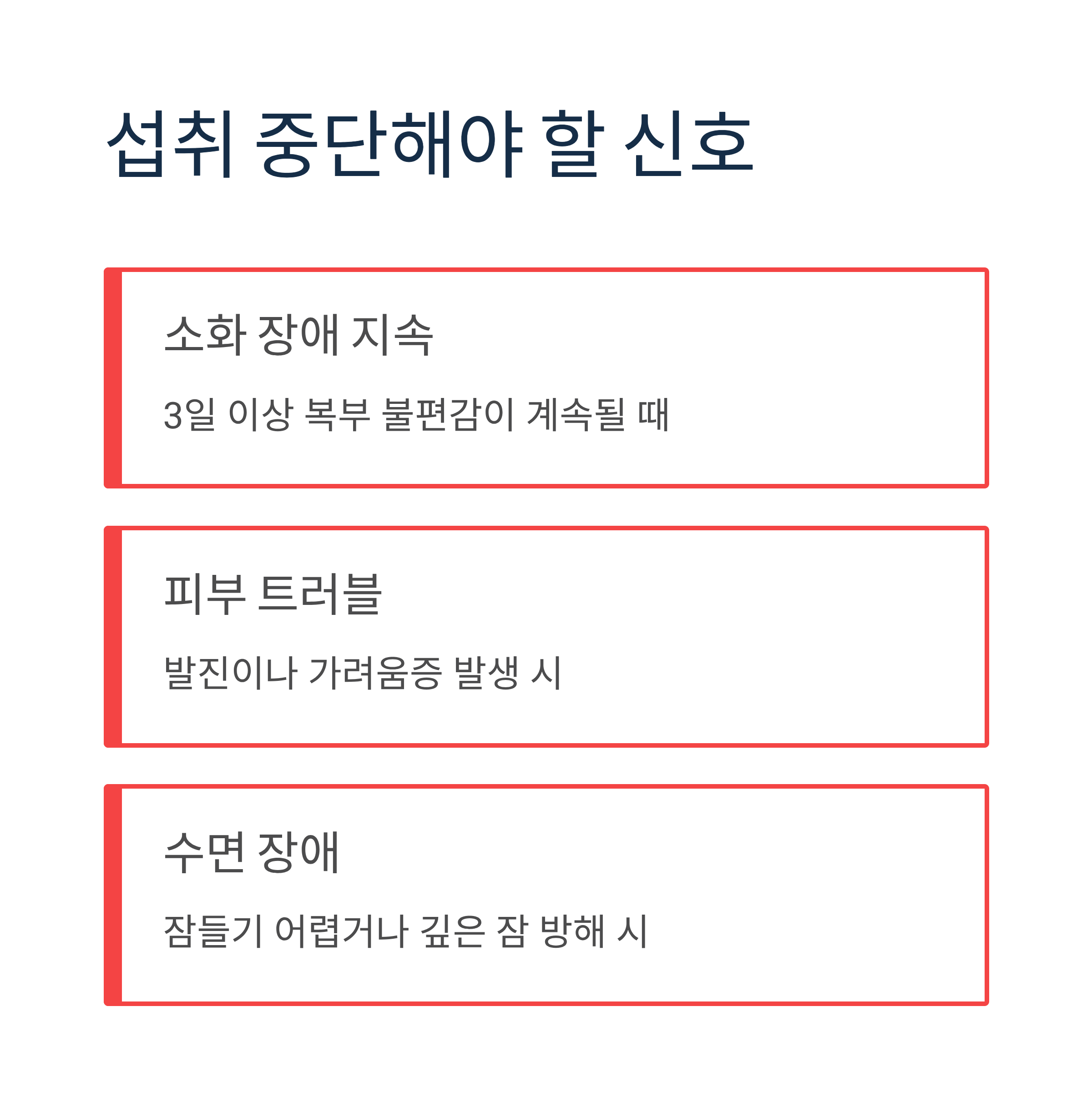 섭취 중단해야 할 신호

소화 장애 지속

3일 이상 복부 불편감이 계속될 때

피부 트러블

발진이나 가려움증 발생 시

수면 장애

잠들기 어렵거나 깊은 잠 방해 시