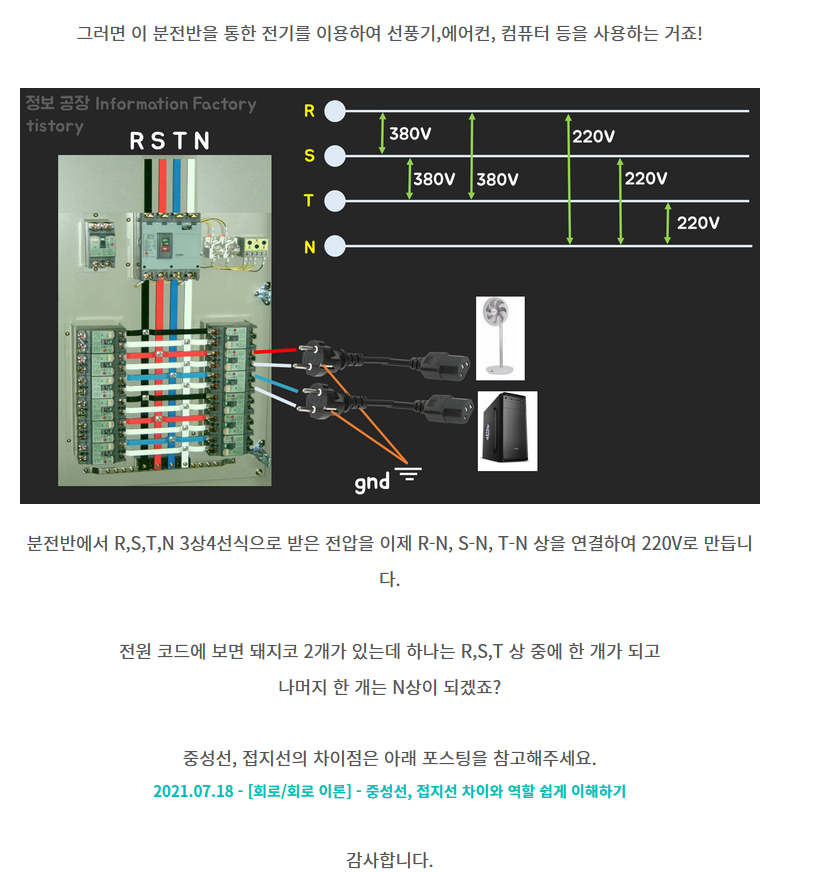 그러면 이 분전반을 통한 전기를 이용하여 선풍기,에어컨, 컴퓨터 등을 사용하는 거죠!

정보 공장 Information Factory tistory

R S T N

R
S
T
N

380V
380V
380V
220V
220V
220V

gnd

분전반에서 R,S,T,N 3상4선식으로 받은 전압을 이제 R-N, S-N, T-N 상을 연결하여 220V로 만듭니다.

전원 코드에 보면 돼지코 2개가 있는데 하나는 R,S,T 상 중에 한 개가 되고
나머지 한 개는 N상이 되겠죠?

중성선, 접지선의 차이점은 아래 포스팅을 참고해주세요.
2021.07.18 - [회로/회로 이론] - 중성선, 접지선 차이와 역할 쉽게 이해하기

감사합니다.