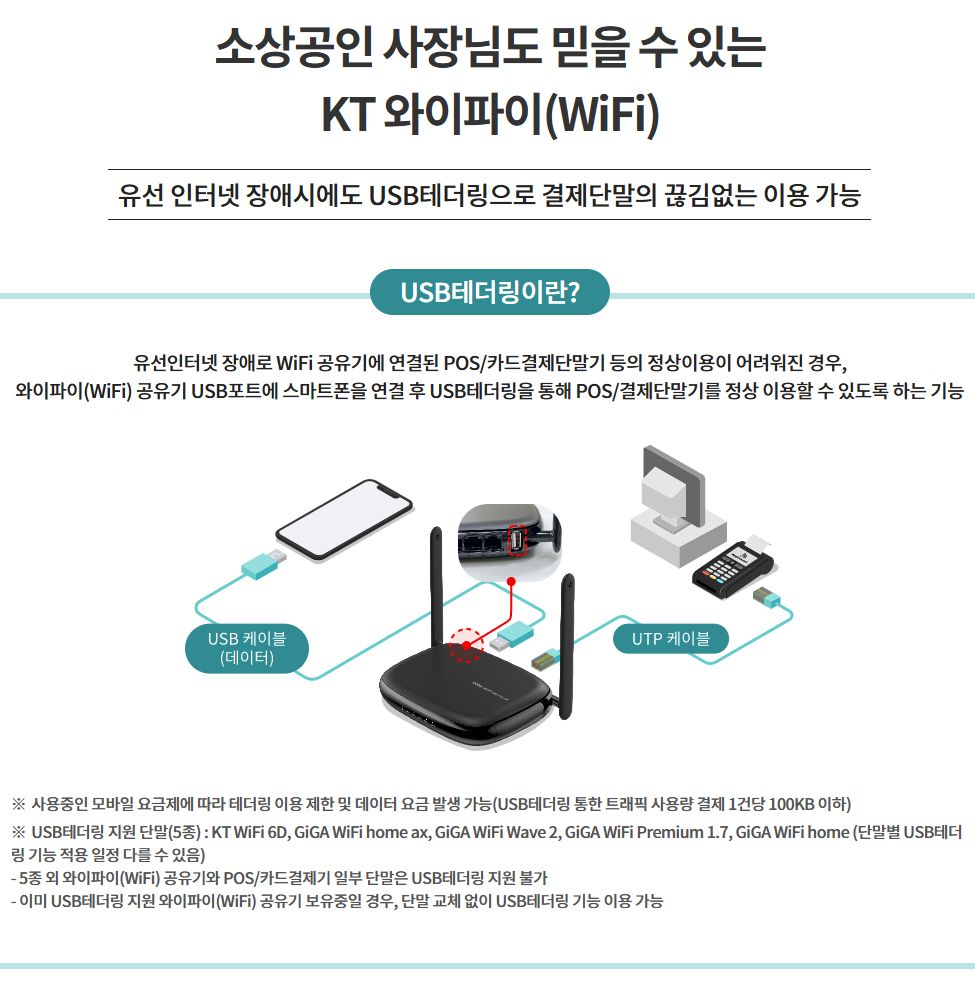 소상공인 사장님도 믿을 수 있는
KT 와이파이(WiFi)

유선 인터넷 장애시에도 USB테더링으로 결제단말의 끊김없는 이용 가능

USB테더링이란?

유선인터넷 장애로 WiFi 공유기에 연결된 POS/카드결제단말기 등의 정상이용이 어려워진 경우,
와이파이(WiFi) 공유기 USB포트에 스마트폰을 연결 후 USB테더링을 통해 POS/결제단말기를 정상 이용할 수 있도록 하는 기능

USB 케이블
(데이터)

UTP 케이블

※ 사용중인 모바일 요금제에 따라 테더링 이용 제한 및 데이터 요금 발생 가능(USB테더링 통한 트래픽 사용량 결제 1건당 100KB 이하)
※ USB테더링 지원 단말(5종) : KT WiFi 6D, GiGA WiFi home ax, GiGA WiFi Wave 2, GiGA WiFi Premium 1.7, GiGA WiFi home (단말별 USB테더링 기능 적용 일정 다를 수 있음)
- 5종 외 와이파이(WiFi) 공유기와 POS/카드결제기 일부 단말은 USB테더링 지원 불가
- 이미 USB테더링 지원 와이파이(WiFi) 공유기 보유중일 경우, 단말 교체 없이 USB테더링 기능 이용 가능