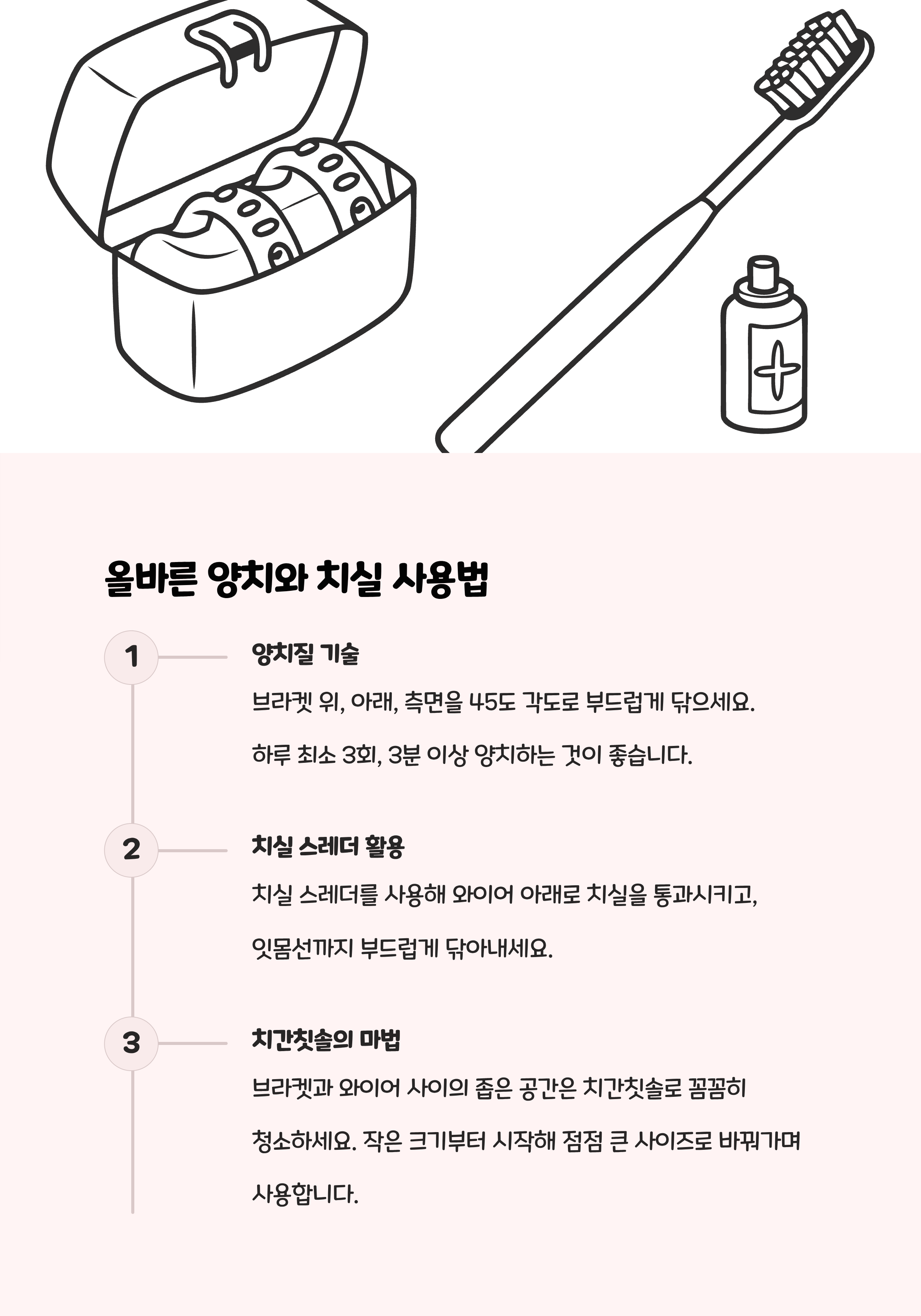 올바른 양치와 치실 사용법

1

양치질 기술

브라켓 위, 아래, 측면을 45도 각도로 부드럽게 닦으세요.

하루 최소 3회, 3분 이상 양치하는 것이 좋습니다.

2

치실 스레더 활용

치실 스레더를 사용해 와이어 아래로 치실을 통과시키고,

잇몸선까지 부드럽게 닦아내세요.

3

치간칫솔의 마법

브라켓과 와이어 사이의 좁은 공간은 치간칫솔로 꼼꼼히 청소하세요. 작은 크기부터 시작해 점점 큰 사이즈로 바꿔가며 사용합니다.