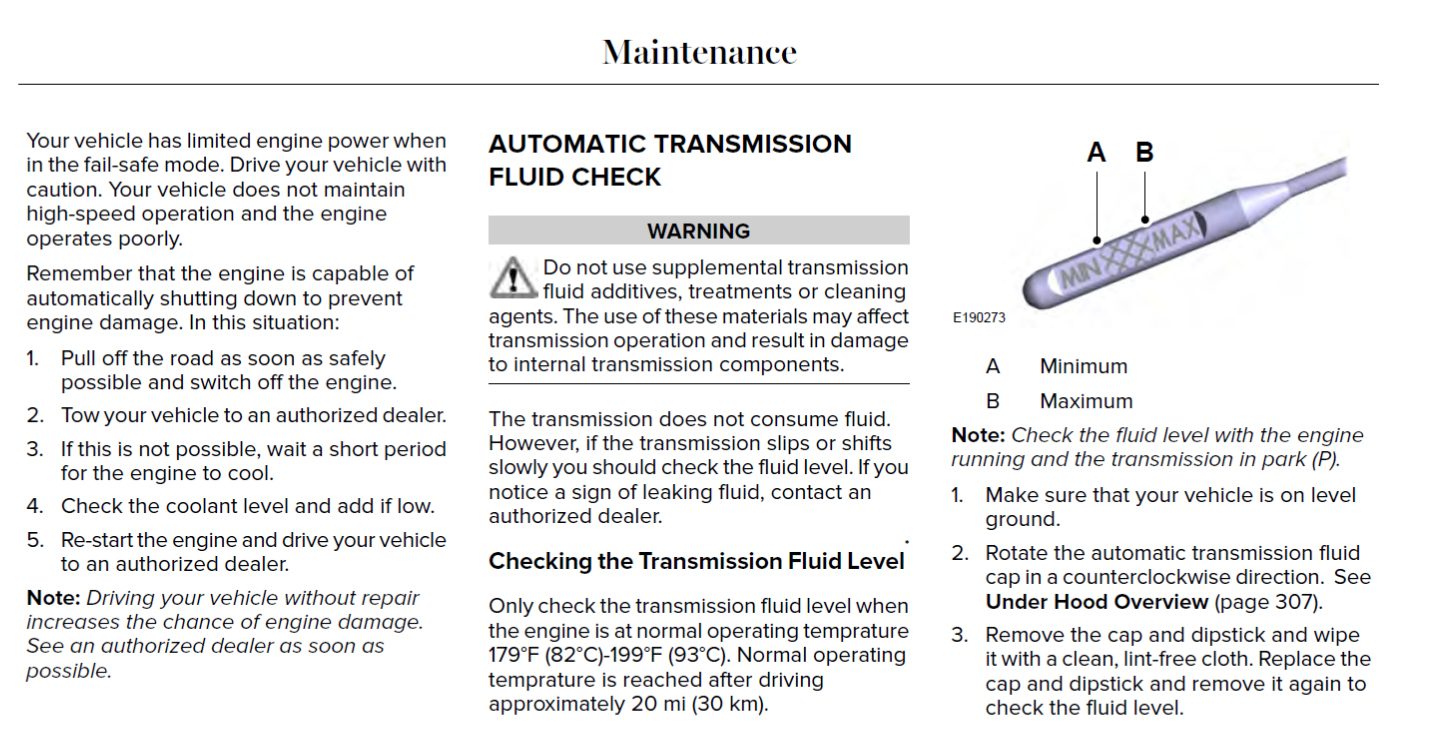 Maintenance

Your vehicle has limited engine power when in the fail-safe mode. Drive your vehicle with caution. Your vehicle does not maintain high-speed operation and the engine operates poorly.

Remember that the engine is capable of automatically shutting down to prevent engine damage. In this situation:

1. Pull off the road as soon as safely possible and switch off the engine.
2. Tow your vehicle to an authorized dealer.
3. If this is not possible, wait a short period for the engine to cool.
4. Check the coolant level and add if low.
5. Re-start the engine and drive your vehicle to an authorized dealer.

Note: Driving your vehicle without repair increases the chance of engine damage. See an authorized dealer as soon as possible.

AUTOMATIC TRANSMISSION FLUID CHECK

WARNING

Do not use supplemental transmission fluid additives, treatments or cleaning agents. The use of these materials may affect transmission operation and result in damage to internal transmission components.

The transmission does not consume fluid. However, if the transmission slips or shifts slowly you should check the fluid level. If you notice a sign of leaking fluid, contact an authorized dealer.

Checking the Transmission Fluid Level

Only check the transmission fluid level when the engine is at normal operating temprature 179°F (82°C)-199°F (93°C). Normal operating temprature is reached after driving approximately 20 mi (30 km).

A B
MIN MAX
E190273

A Minimum
B Maximum

Note: Check the fluid level with the engine running and the transmission in park (P).

1. Make sure that your vehicle is on level ground.
2. Rotate the automatic transmission fluid cap in a counterclockwise direction. See Under Hood Overview (page 307).
3. Remove the cap and dipstick and wipe it with a clean, lint-free cloth. Replace the cap and dipstick and remove it again to check the fluid level.