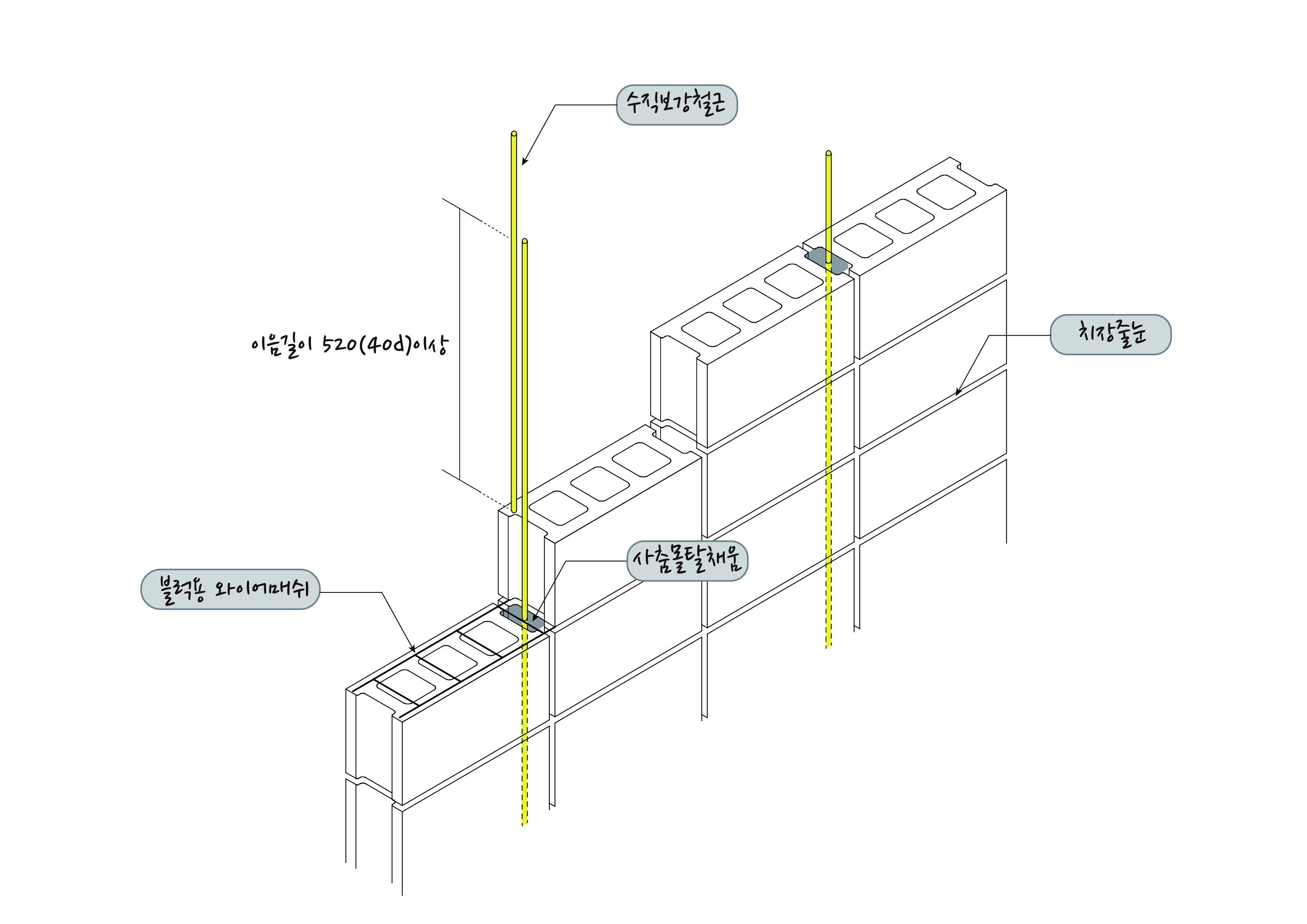 수직보강철근

이음길이 520(40d)이상

치장줄눈

사춤몰탈채움

블럭용 와이어매쉬