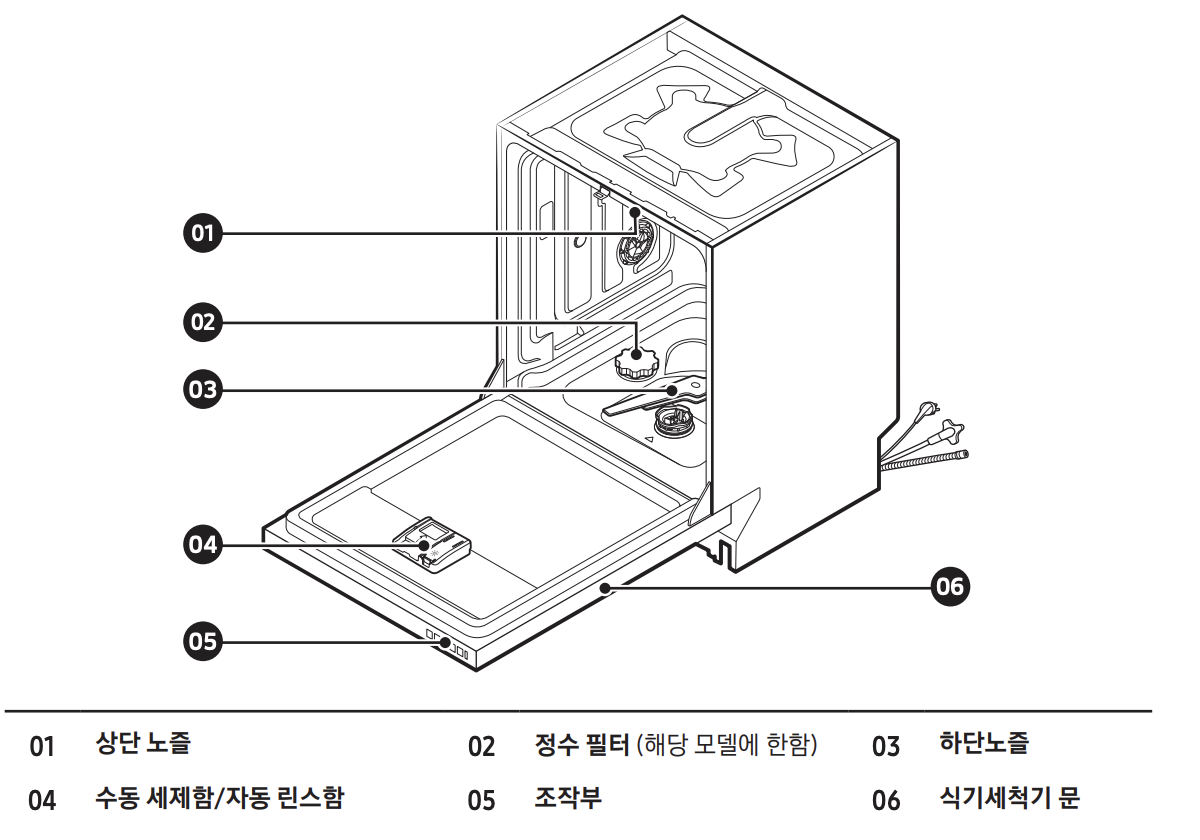 01
02
03
04
05
06

| 01 | 상단 노즐 | 02 | 정수 필터 (해당 모델에 한함) | 03 | 하단노즐 |
|---|---|---|---|---|---|
| 04 | 수동 세제함/자동 린스함 | 05 | 조작부 | 06 | 식기세척기 문 |