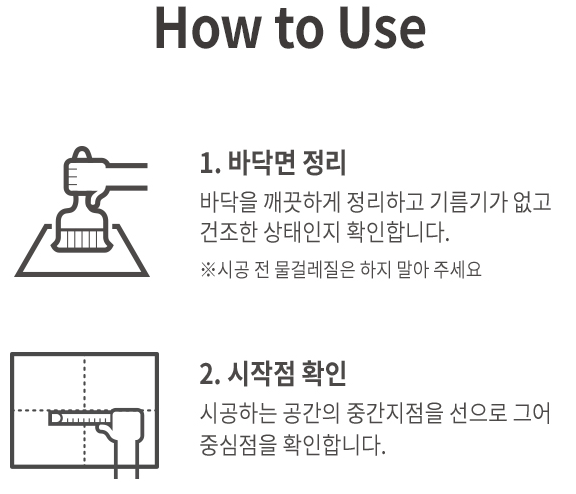 How to Use

1. 바닥면 정리

바닥을 깨끗하게 정리하고 기름기가 없고 건조한 상태인지 확인합니다.

※시공 전 물걸레질은 하지 말아 주세요

2. 시작점 확인

시공하는 공간의 중간지점을 선으로 그어 중심점을 확인합니다.